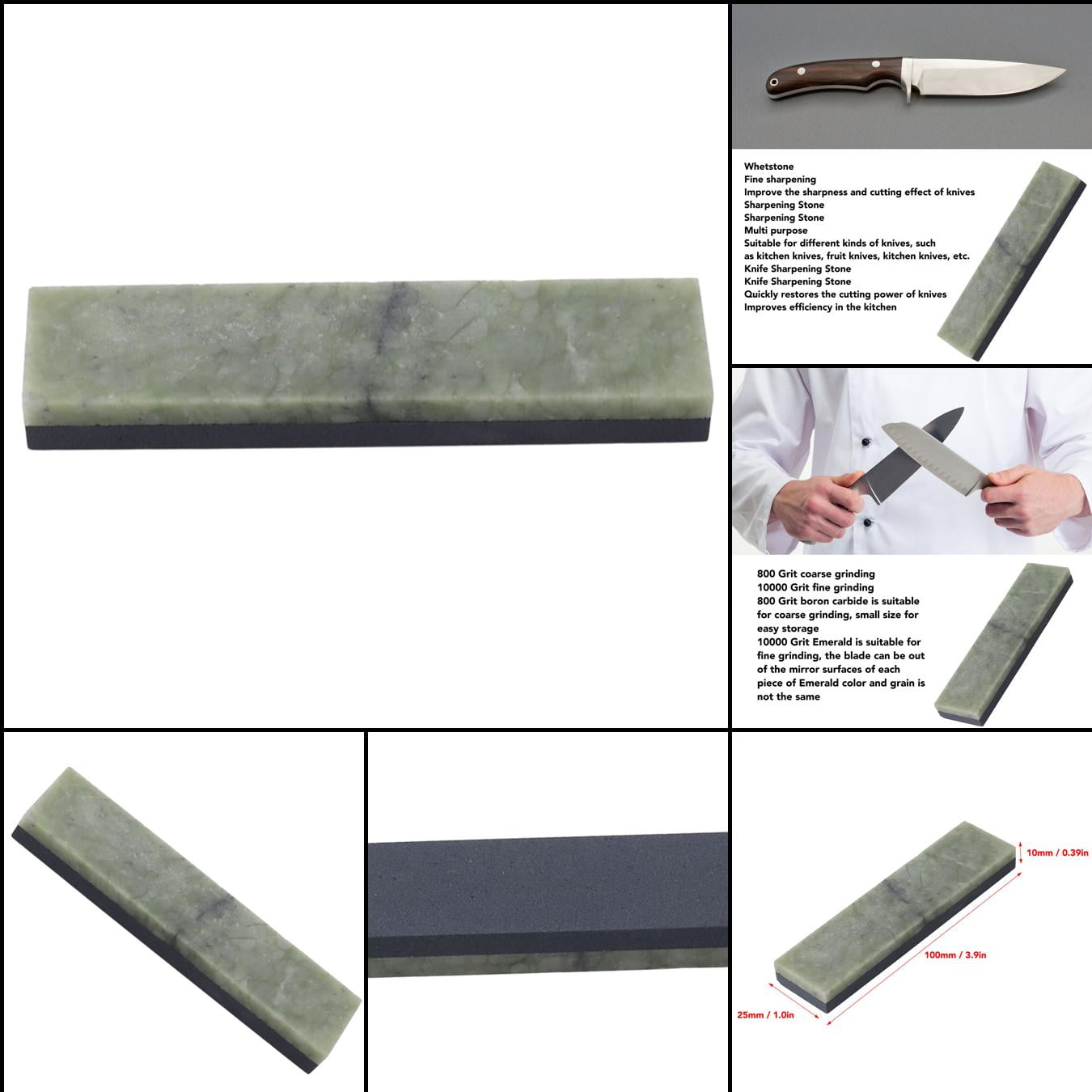 Whetstone
Fine sharpening
Improve the sharpness and cutting effect of knives
Sharpening Stone
Sharpening Stone
Multi purpose
Suitable for different kinds of knives, such as kitchen knives, fruit knives, kitchen knives, etc.
Knife Sharpening Stone
Knife Sharpening Stone
Quickly restores the cutting power of knives
Improves efficiency in the kitchen

800 Grit coarse grinding
10000 Grit fine grinding
800 Grit boron carbide is suitable for coarse grinding, small size for easy storage
10000 Grit Emerald is suitable for fine grinding, the blade can be out of the mirror surfaces of each piece of Emerald color and grain is not the same

10mm / 0.39in
100mm / 3.9in
25mm / 1.0in