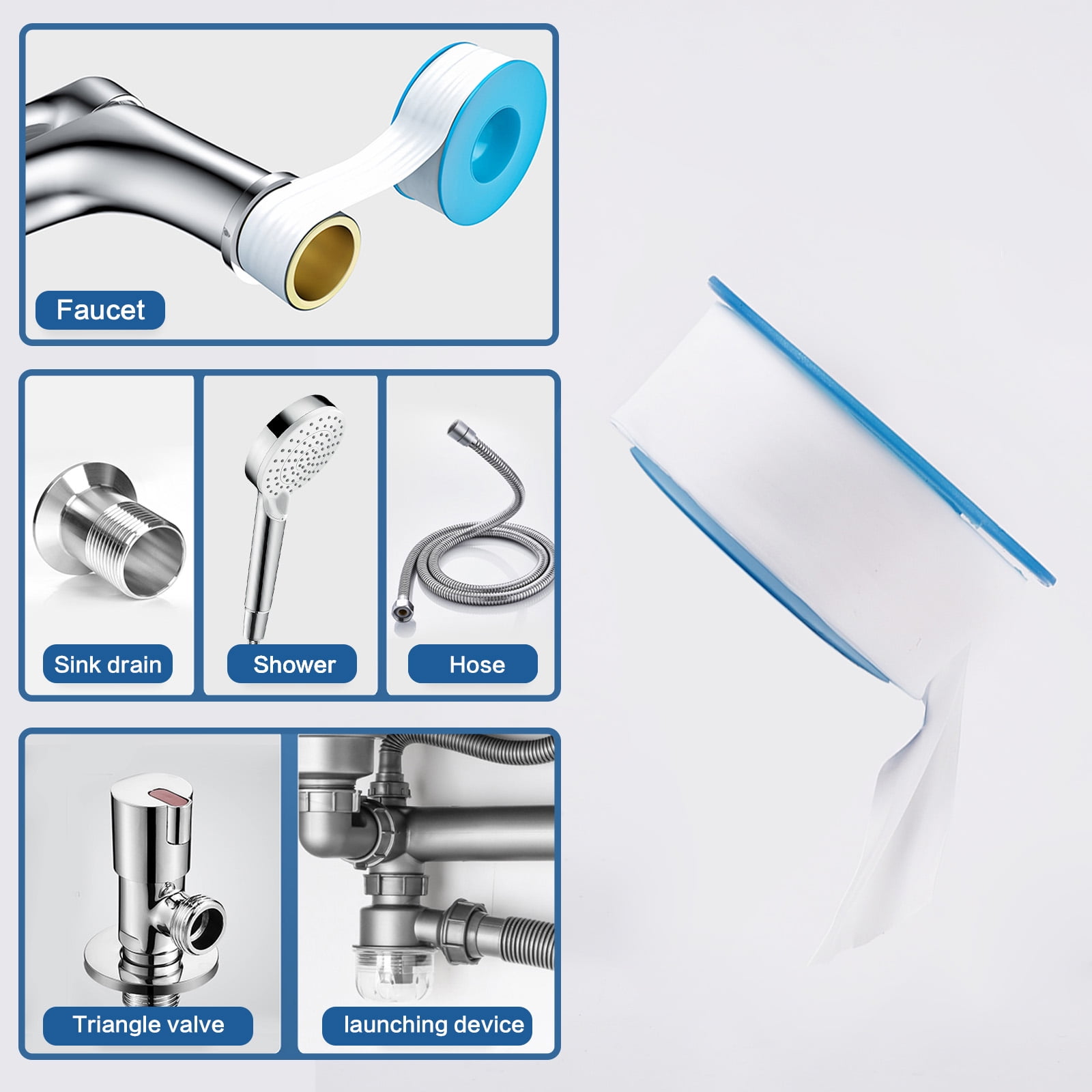 Faucet

Sink drain

Shower

Hose

Triangle valve

launching device