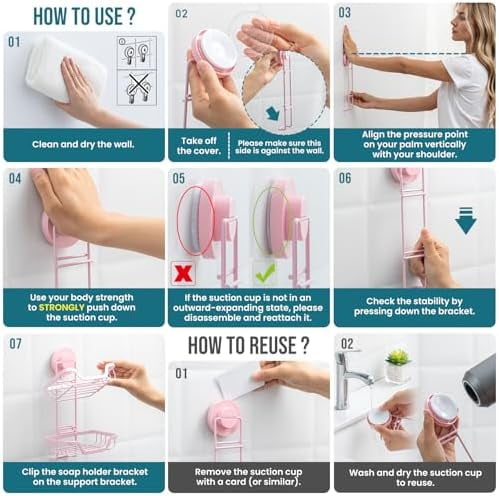 HOW TO USE ?

01

Clean and dry the wall.

02

Take off the cover.

Please make sure this side is against the wall.

03

Align the pressure point on your palm vertically with your shoulder.

04

Use your body strength to STRONGLY push down the suction cup.

05

If the suction cup is not in an outward-expanding state, please disassemble and reattach it.

06

Check the stability by pressing down the bracket.

07

Clip the soap holder bracket on the support bracket.

HOW TO REUSE ?

01

Remove the suction cup with a card (or similar).

02

Wash and dry the suction cup to reuse.