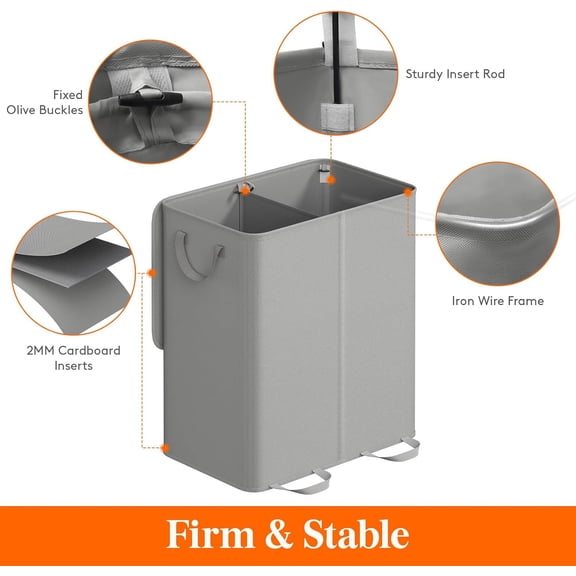 Fixed Olive Buckles

Sturdy Insert Rod

Iron Wire Frame

2MM Cardboard Inserts

Firm & Stable