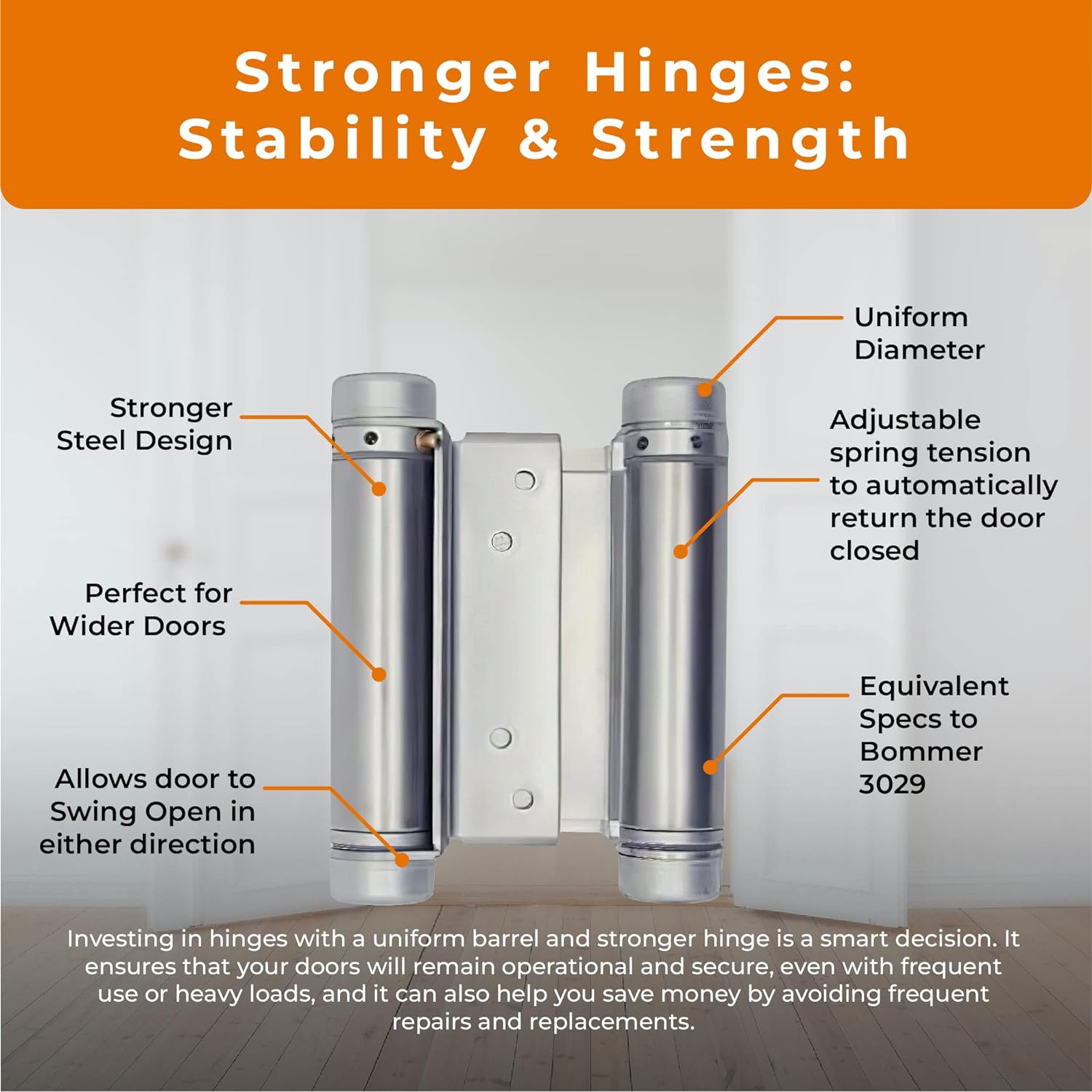 Stronger Hinges:
Stability & Strength

Stronger Steel Design

Perfect for Wider Doors

Allows door to Swing Open in either direction

Uniform Diameter

Adjustable spring tension to automatically return the door closed

Equivalent Specs to Bommer 3029

Investing in hinges with a uniform barrel and stronger hinge is a smart decision. It ensures that your doors will remain operational and secure, even with frequent use or heavy loads, and it can also help you save money by avoiding frequent repairs and replacements.