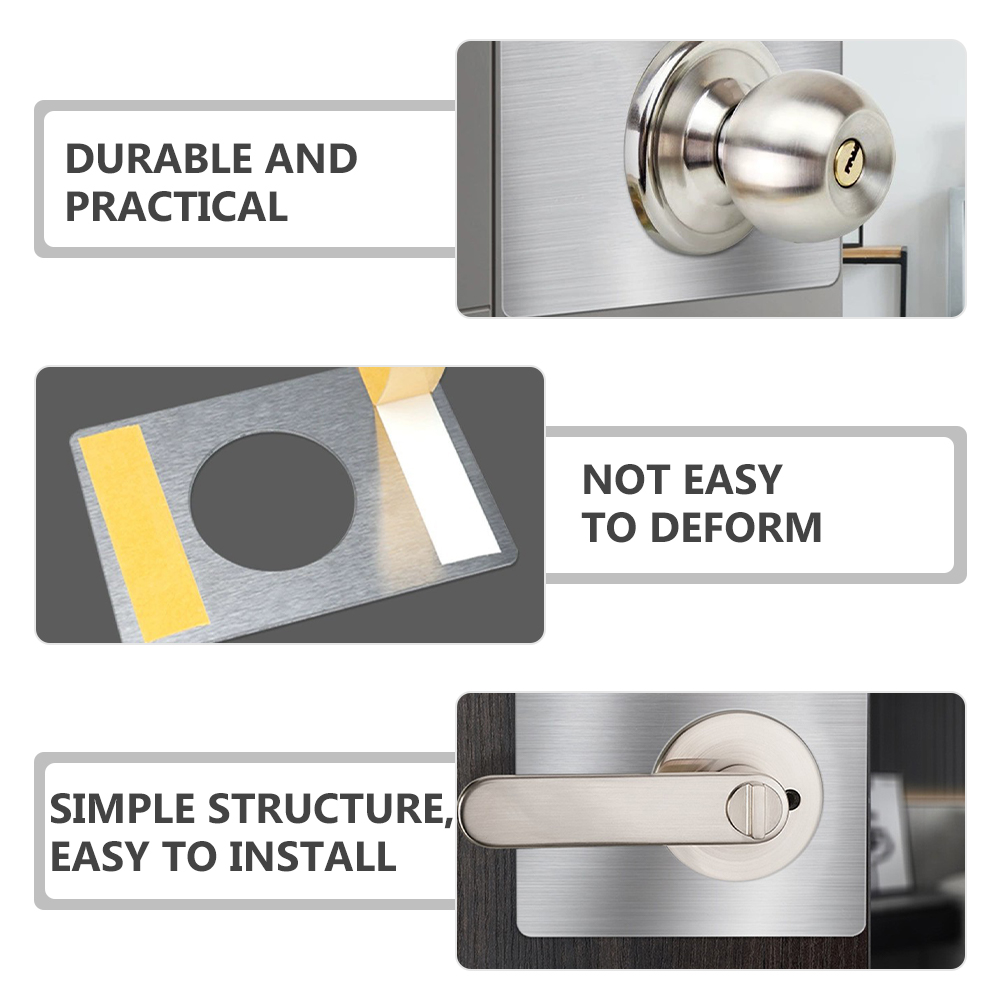 DURABLE AND PRACTICAL

NOT EASY TO DEFORM

SIMPLE STRUCTURE, EASY TO INSTALL