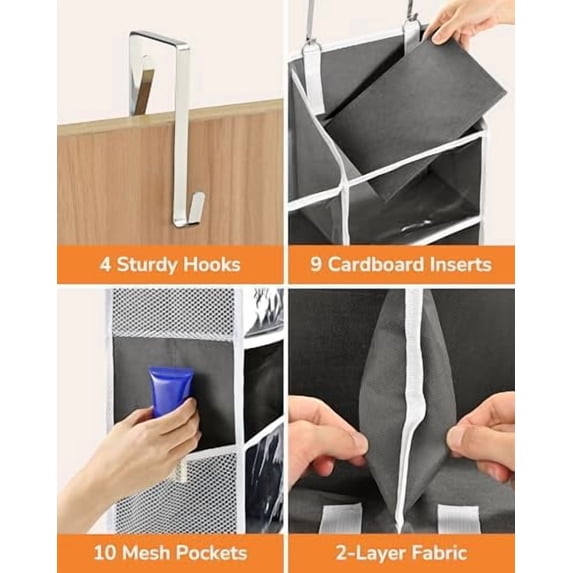 4 Sturdy Hooks

9 Cardboard Inserts

10 Mesh Pockets

2-Layer Fabric