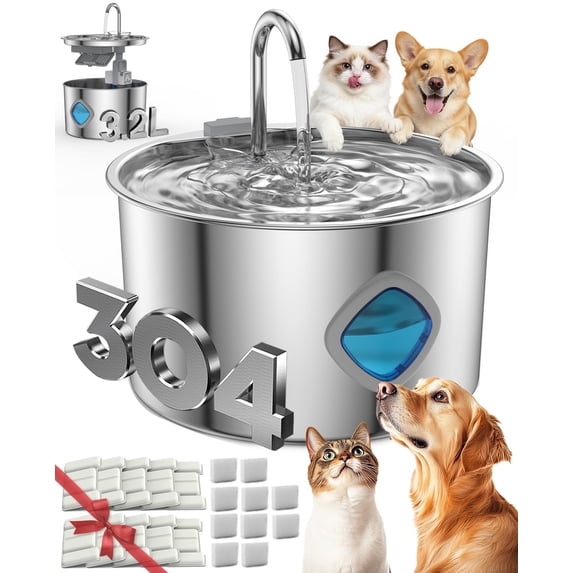 3.2L

304