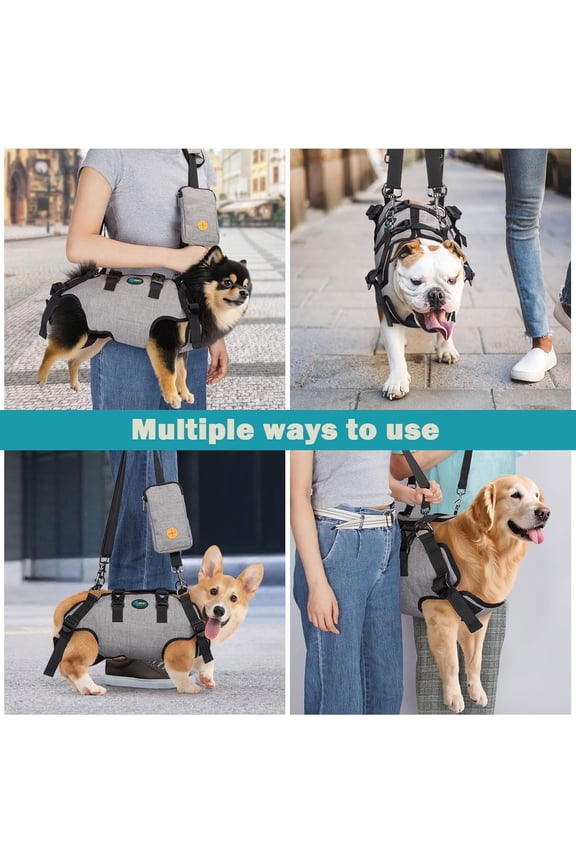 Multiple ways to use