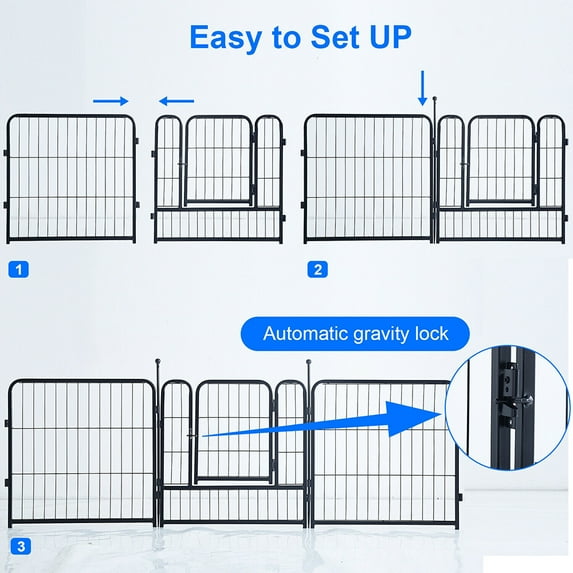 Easy to Set UP

1

2

Automatic gravity lock

3