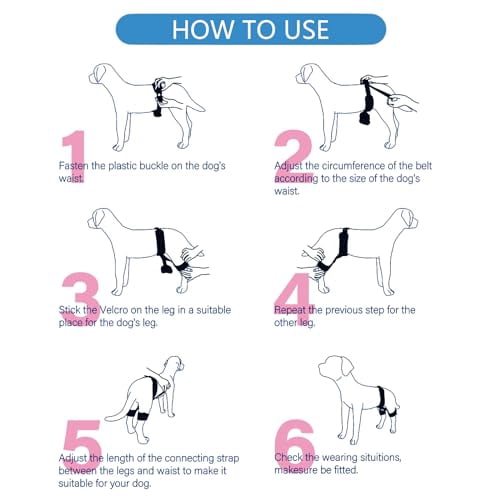 HOW TO USE

1
Fasten the plastic buckle on the dog's waist.

2
Adjust the circumference of the belt according to the size of the dog's waist.

3
Stick the Velcro on the leg in a suitable place for the dog's leg.

4
Repeat the previous step for the other leg.

5
Adjust the length of the connecting strap between the legs and waist to make it suitable for your dog.

6
Check the wearing situitions, makesure be fitted.