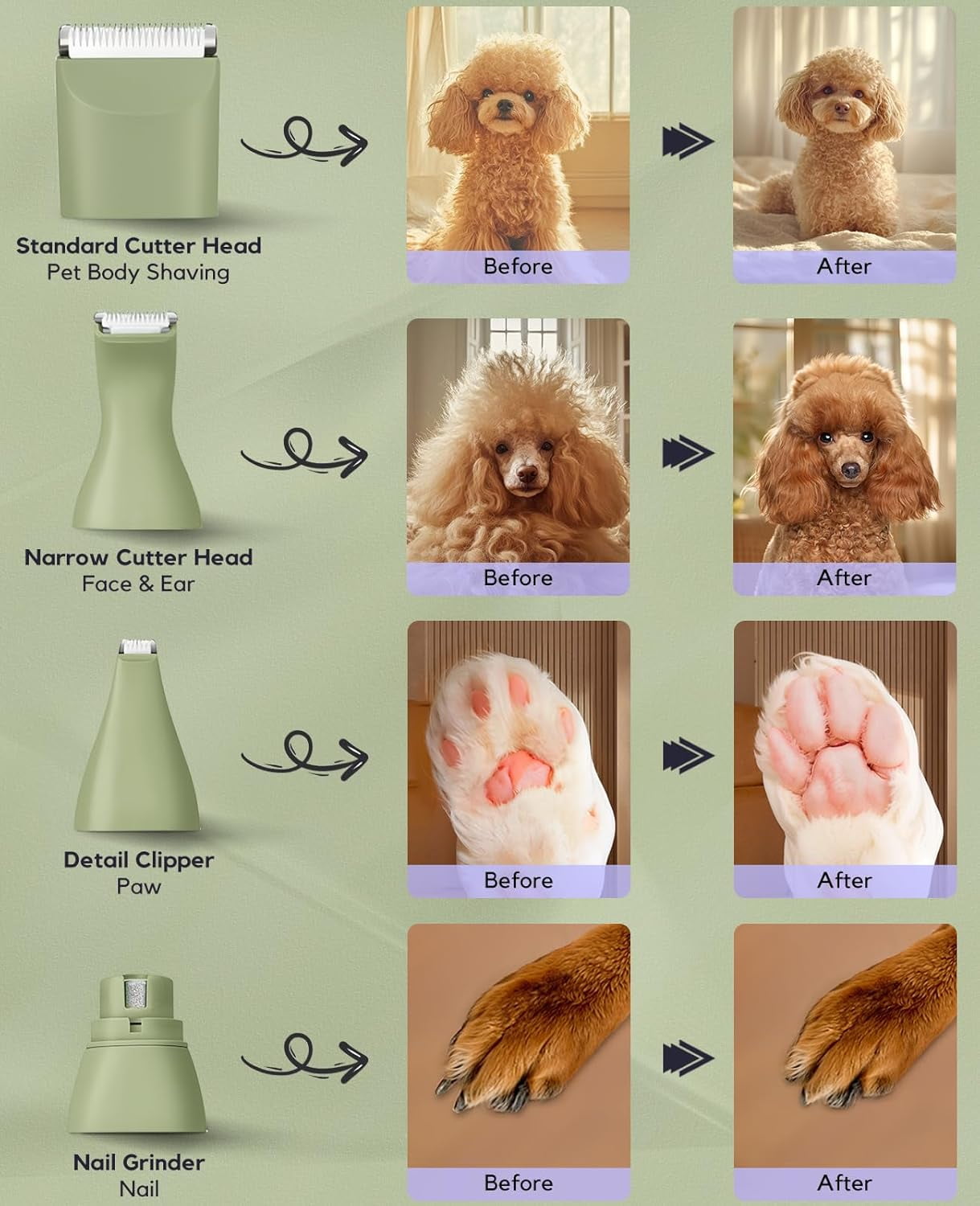 Standard Cutter Head
Pet Body Shaving

Before

After

Narrow Cutter Head
Face & Ear

Before

After

Detail Clipper
Paw

Before

After

Nail Grinder
Nail

Before

After