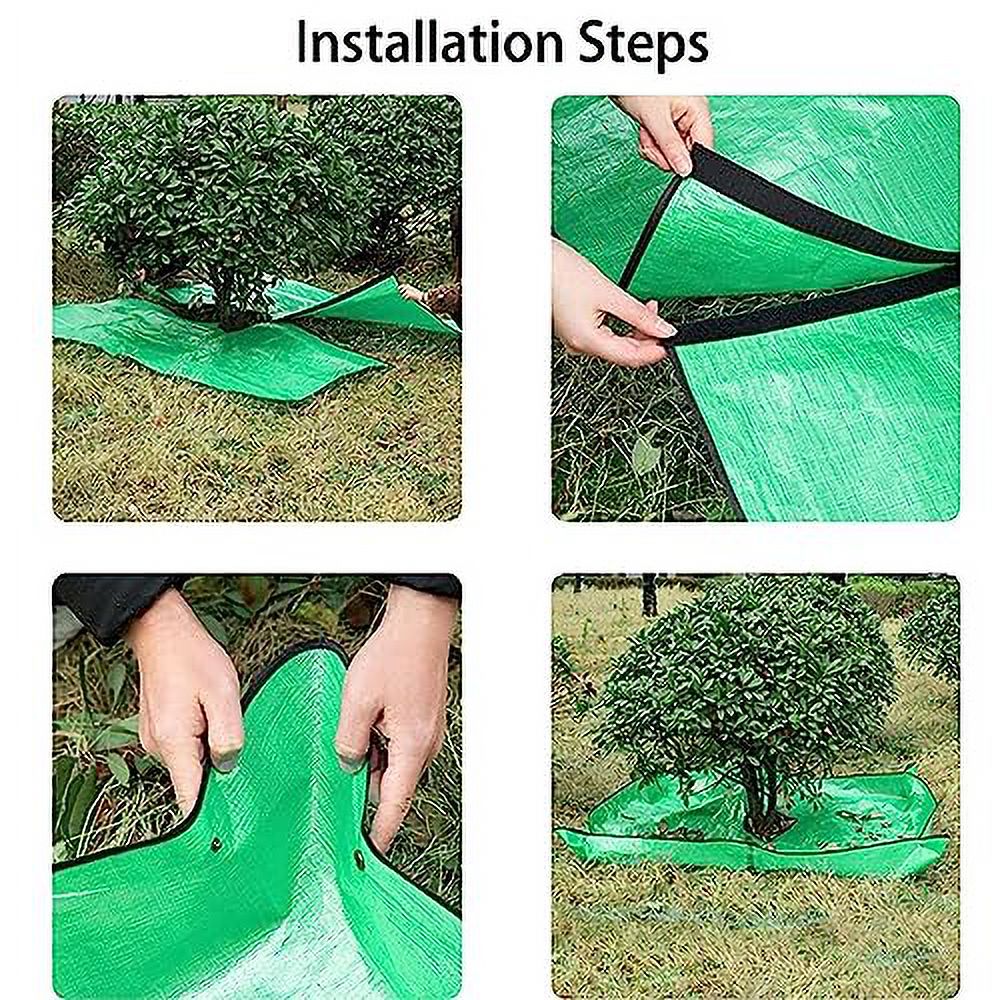 Installation Steps