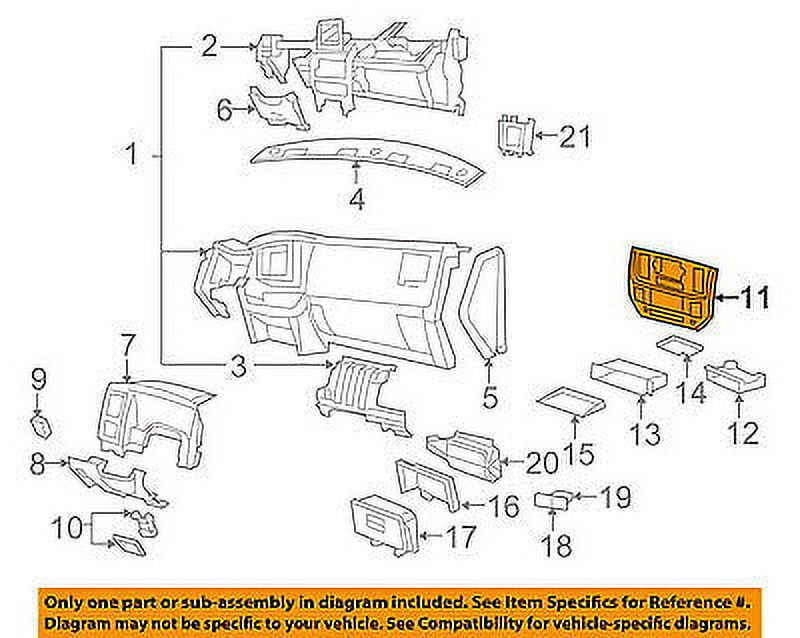 2
6
21
1
4
11
7
3
9
5
14
13
12
15
8
20
16
19
10
17
18

Only one part or sub-assembly in diagram included. See Item Specifics for Reference #. Diagram may not be specific to your vehicle. See Compatibility for vehicle-specific diagrams.