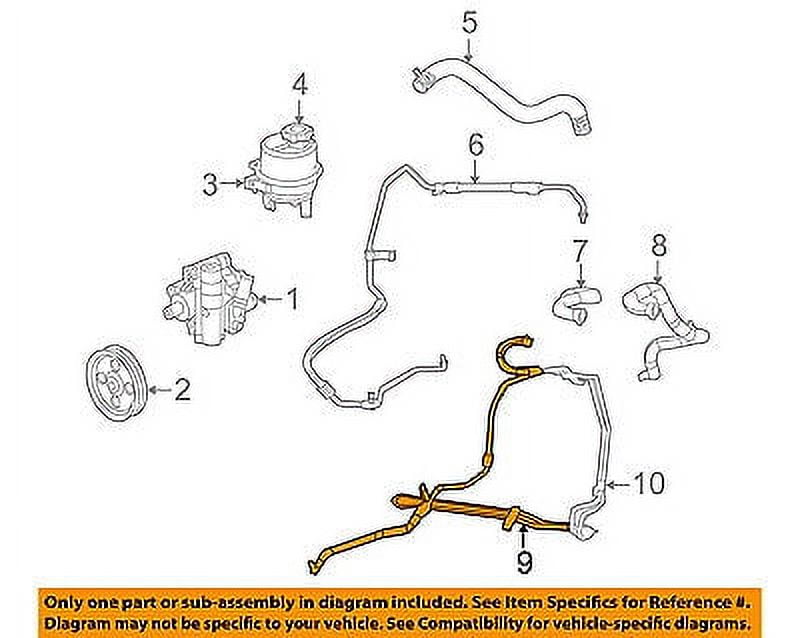 5
4
6
3
7
8
1
2
10
9

Only one part or sub-assembly in diagram included. See Item Specifics for Reference #. Diagram may not be specific to your vehicle. See Compatibility for vehicle-specific diagrams.