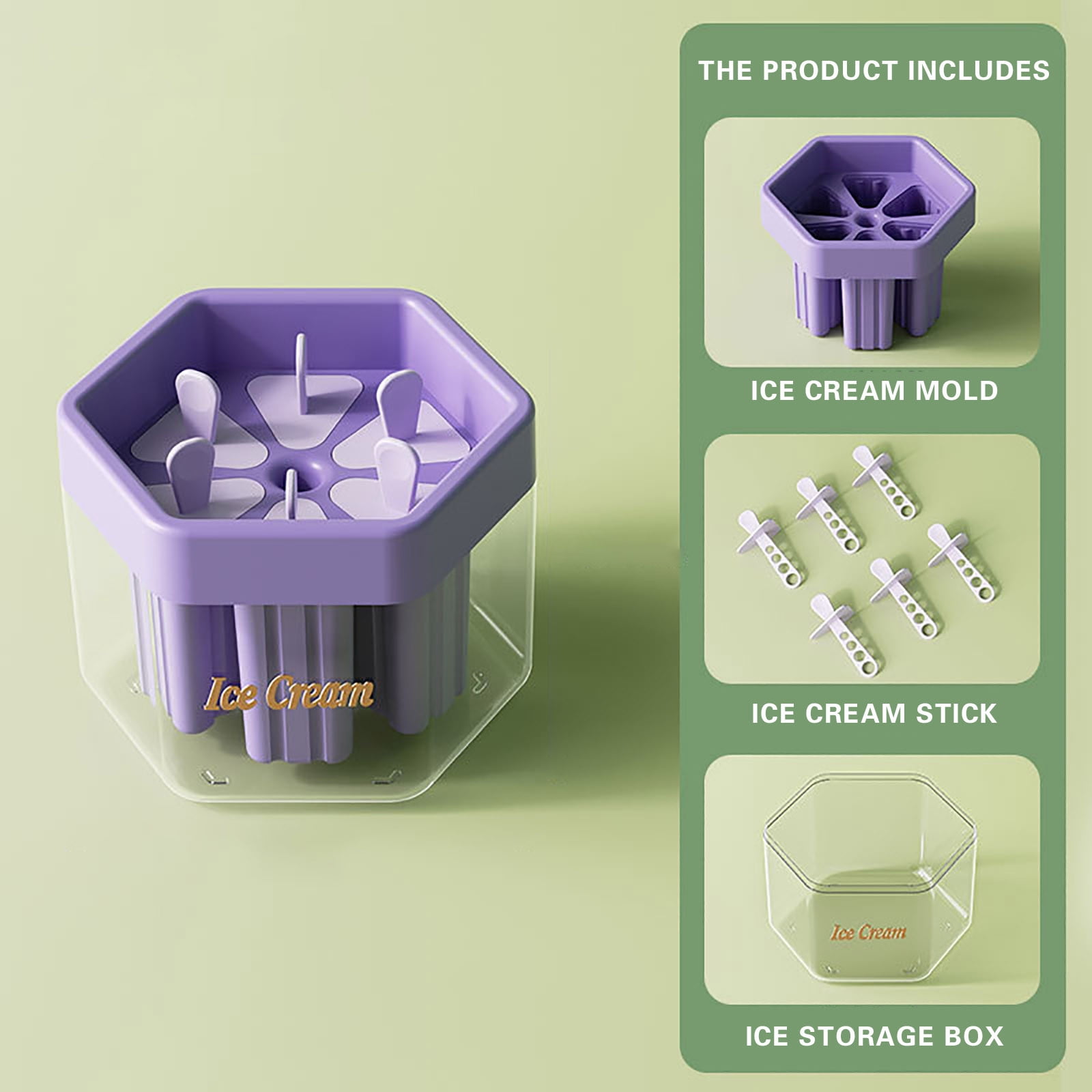 Ice Cream

THE PRODUCT INCLUDES

ICE CREAM MOLD

ICE CREAM STICK

Ice Cream

ICE STORAGE BOX