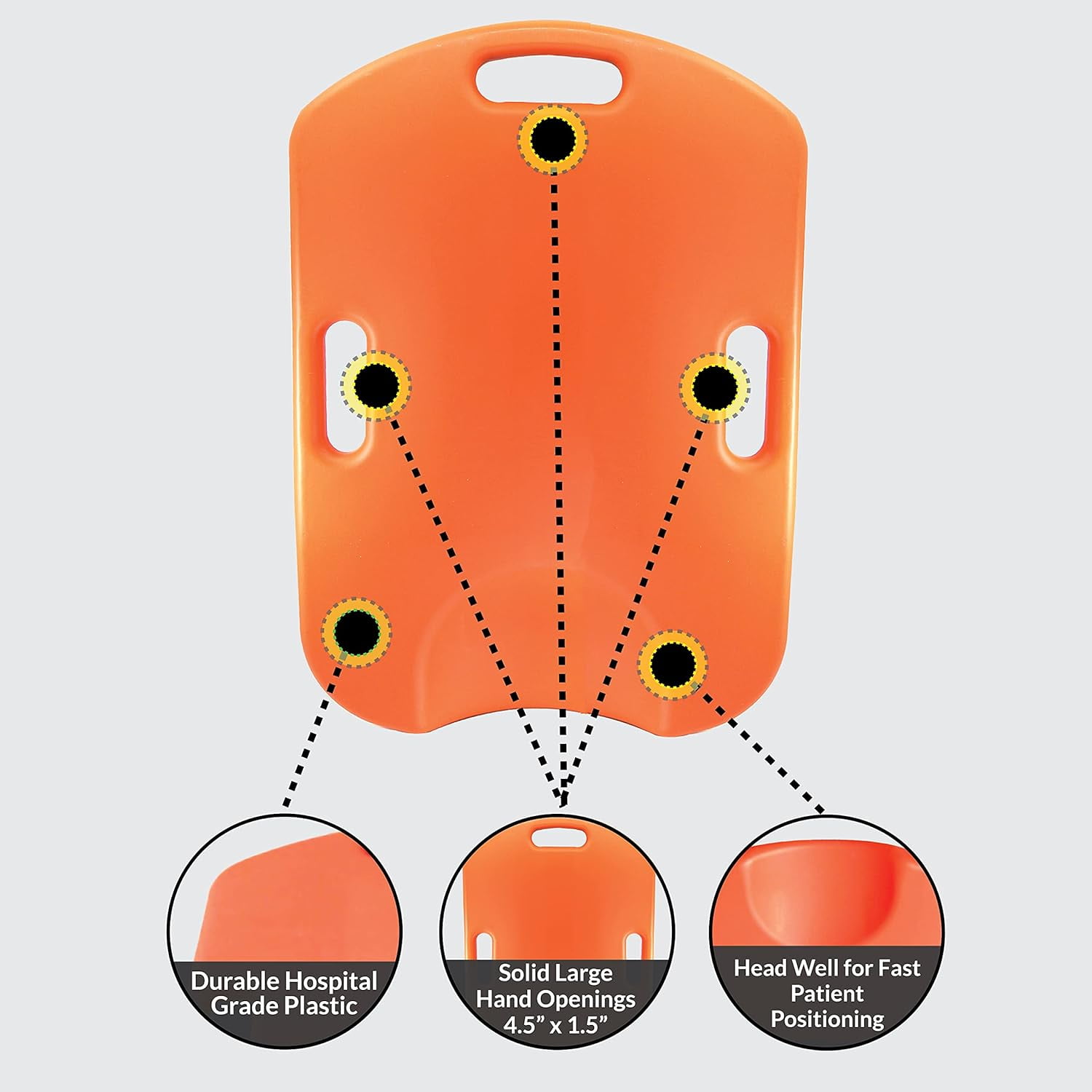 Durable Hospital Grade Plastic

Solid Large Hand Openings 4.5” x 1.5”

Head Well for Fast Patient Positioning