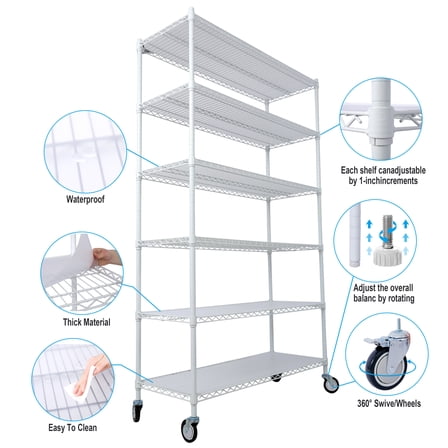 Waterproof

Thick Material

Easy To Clean

Each shelf canadjustable by 1-inchincrements

Adjust the overall balanc by rotating

360° Swive/Wheels