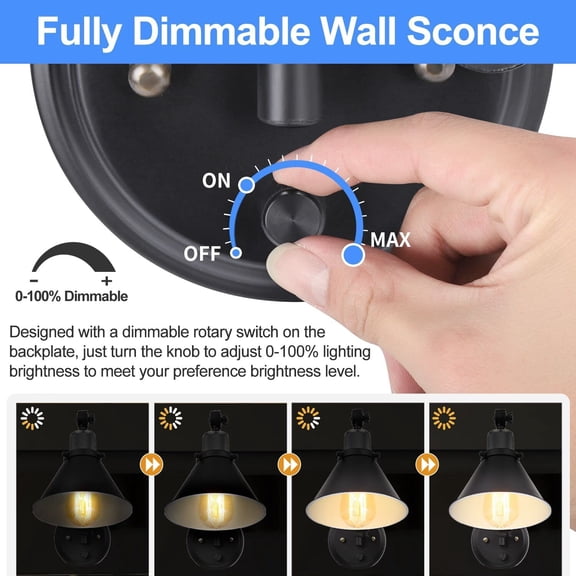 Fully Dimmable Wall Sconce

ON

OFF

MAX

- +

0-100% Dimmable

Designed with a dimmable rotary switch on the backplate, just turn the knob to adjust 0-100% lighting brightness to meet your preference brightness level.