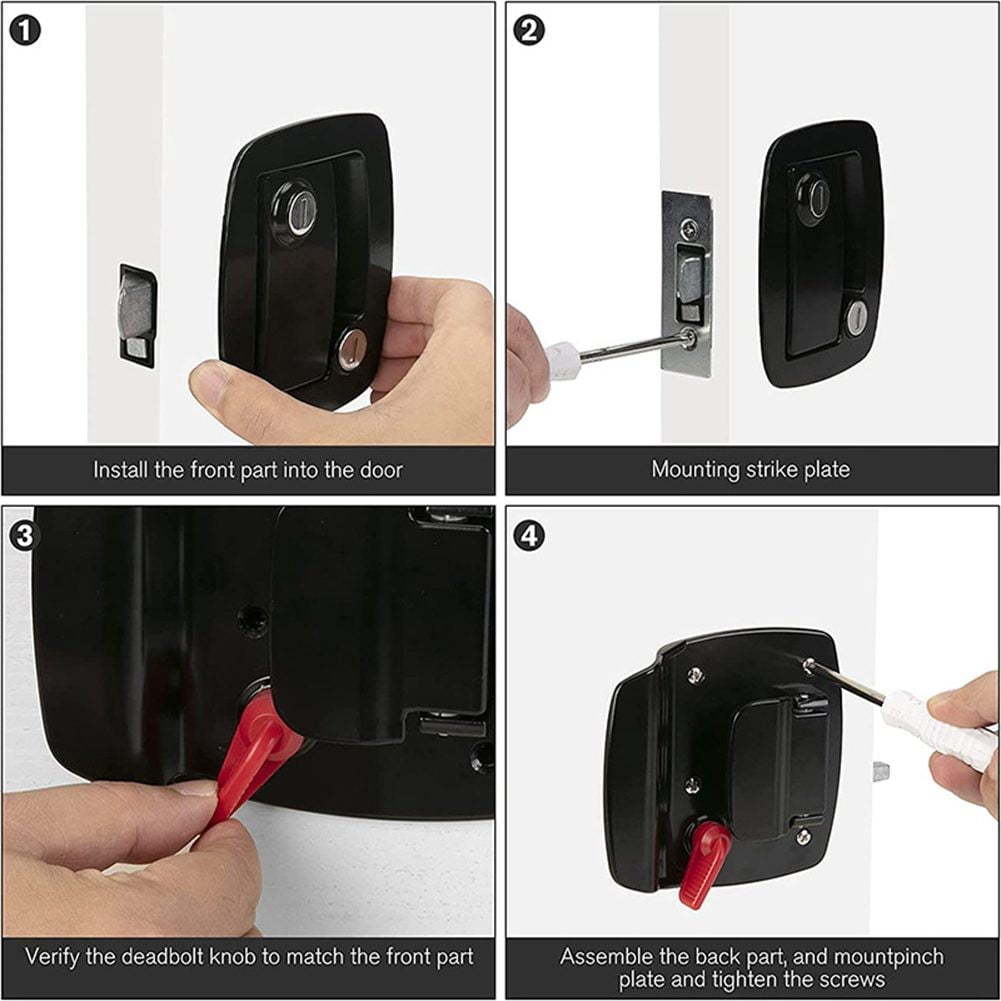 1
Install the front part into the door

2
Mounting strike plate

3
Verify the deadbolt knob to match the front part

4
Assemble the back part, and mountpinch plate and tighten the screws