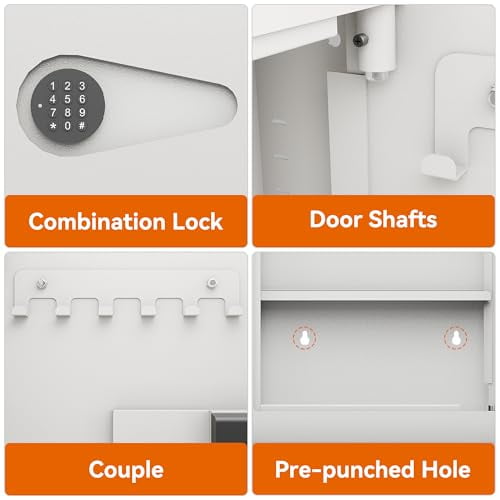 1 2 3
4 5 6
7 8 9
* 0 #

Combination Lock

Door Shafts

Couple

Pre-punched Hole