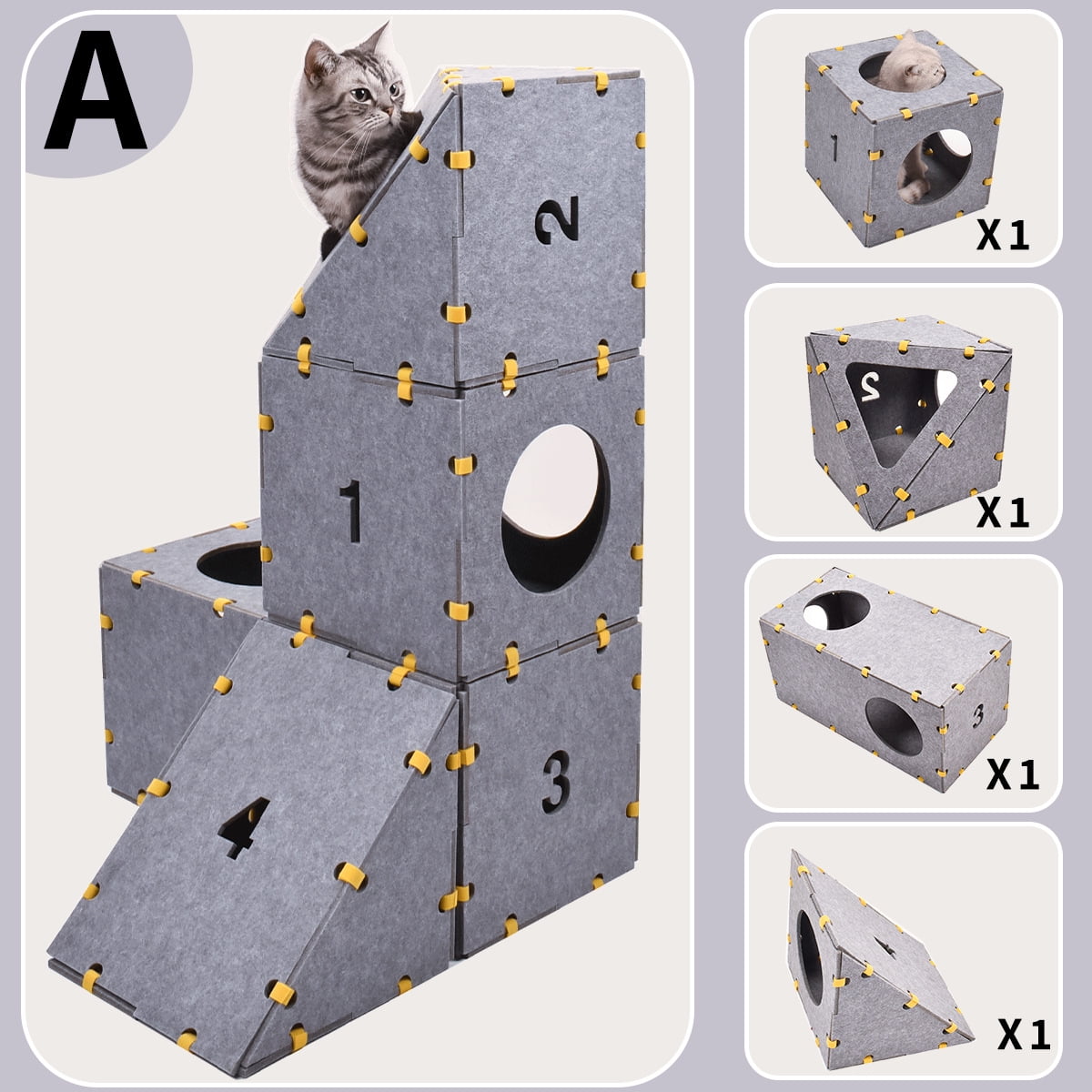 A

2

1

3

4

1

X1

2

X1

3

X1

4

X1