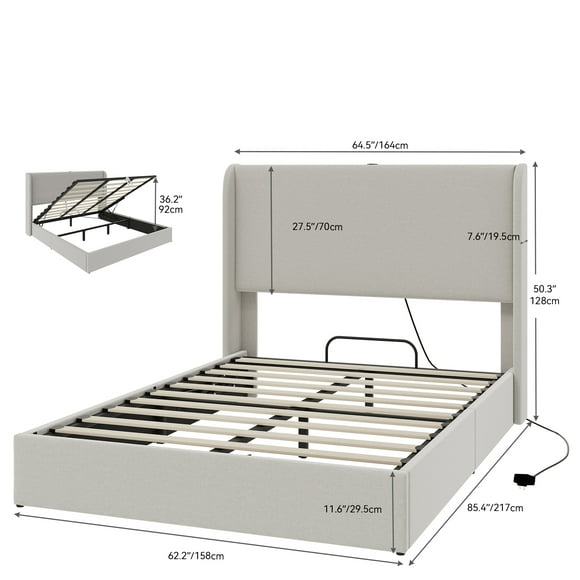 64.5"/164cm

36.2"
92cm

27.5"/70cm

7.6"/19.5cm

50.3"
128cm

11.6"/29.5cm

85.4"/217cm

62.2"/158cm