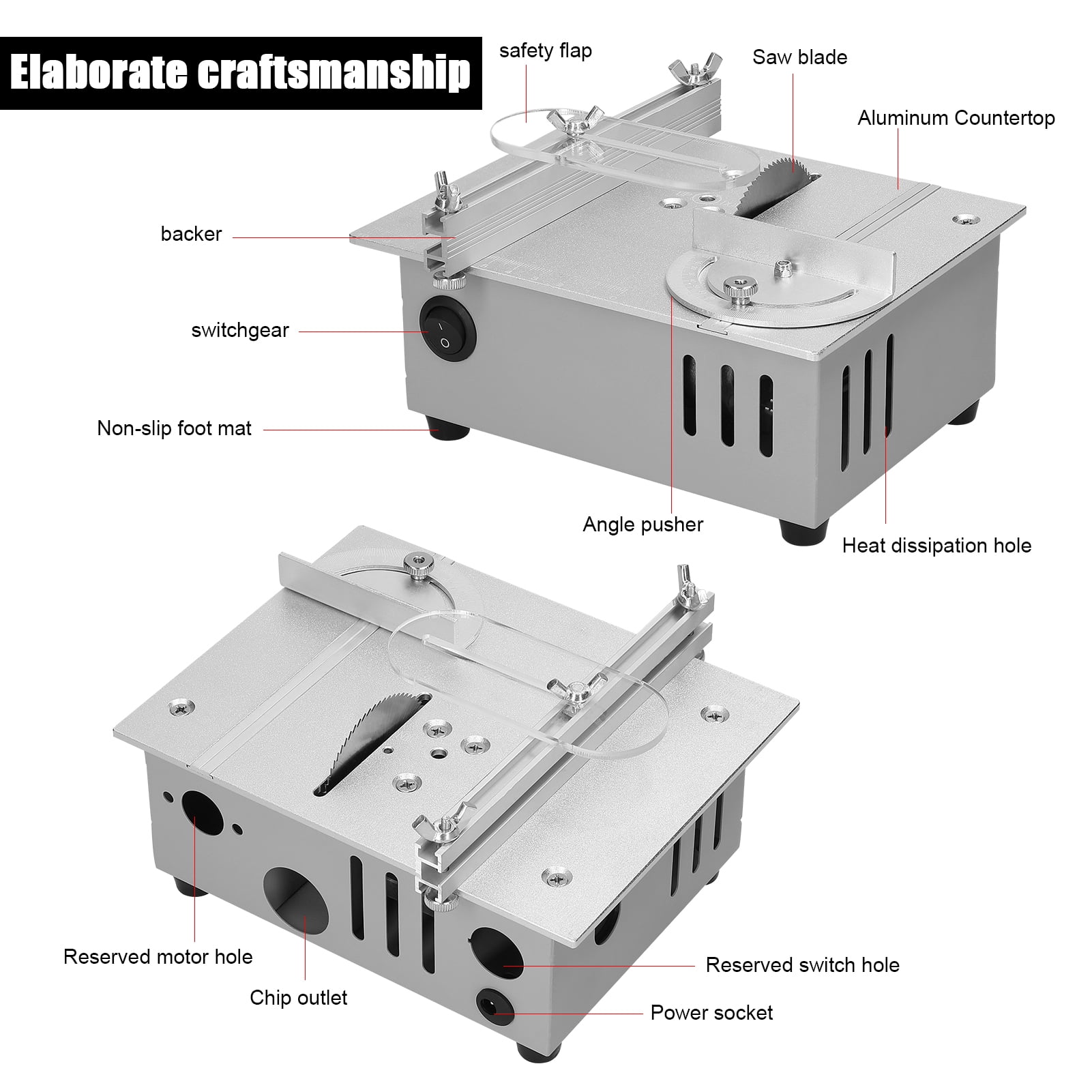 Elaborate craftsmanship

safety flap

Saw blade

Aluminum Countertop

backer

switchgear

Non-slip foot mat

Angle pusher

Heat dissipation hole

Reserved motor hole

Chip outlet

Reserved switch hole

Power socket