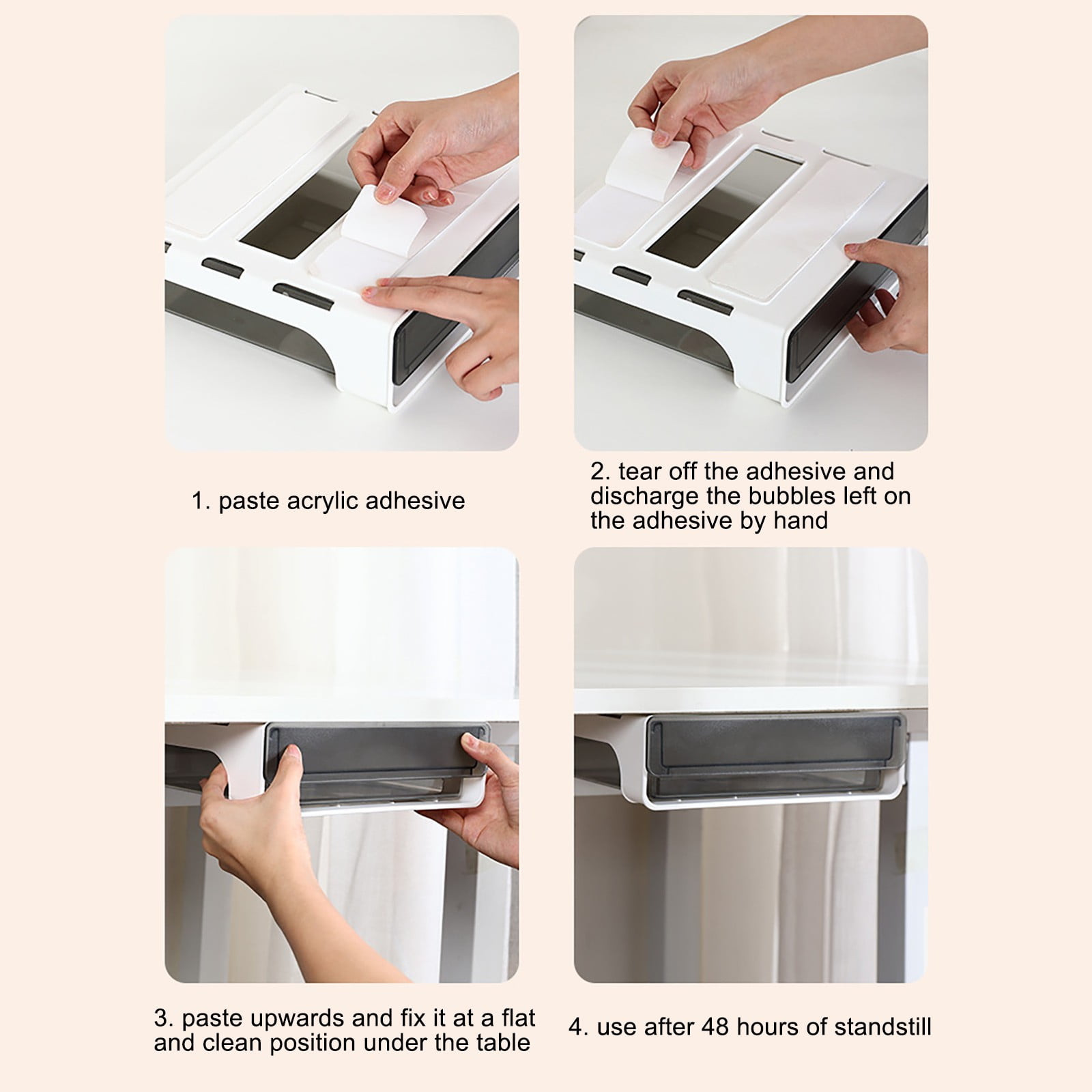 1. paste acrylic adhesive

2. tear off the adhesive and discharge the bubbles left on the adhesive by hand

3. paste upwards and fix it at a flat and clean position under the table

4. use after 48 hours of standstill