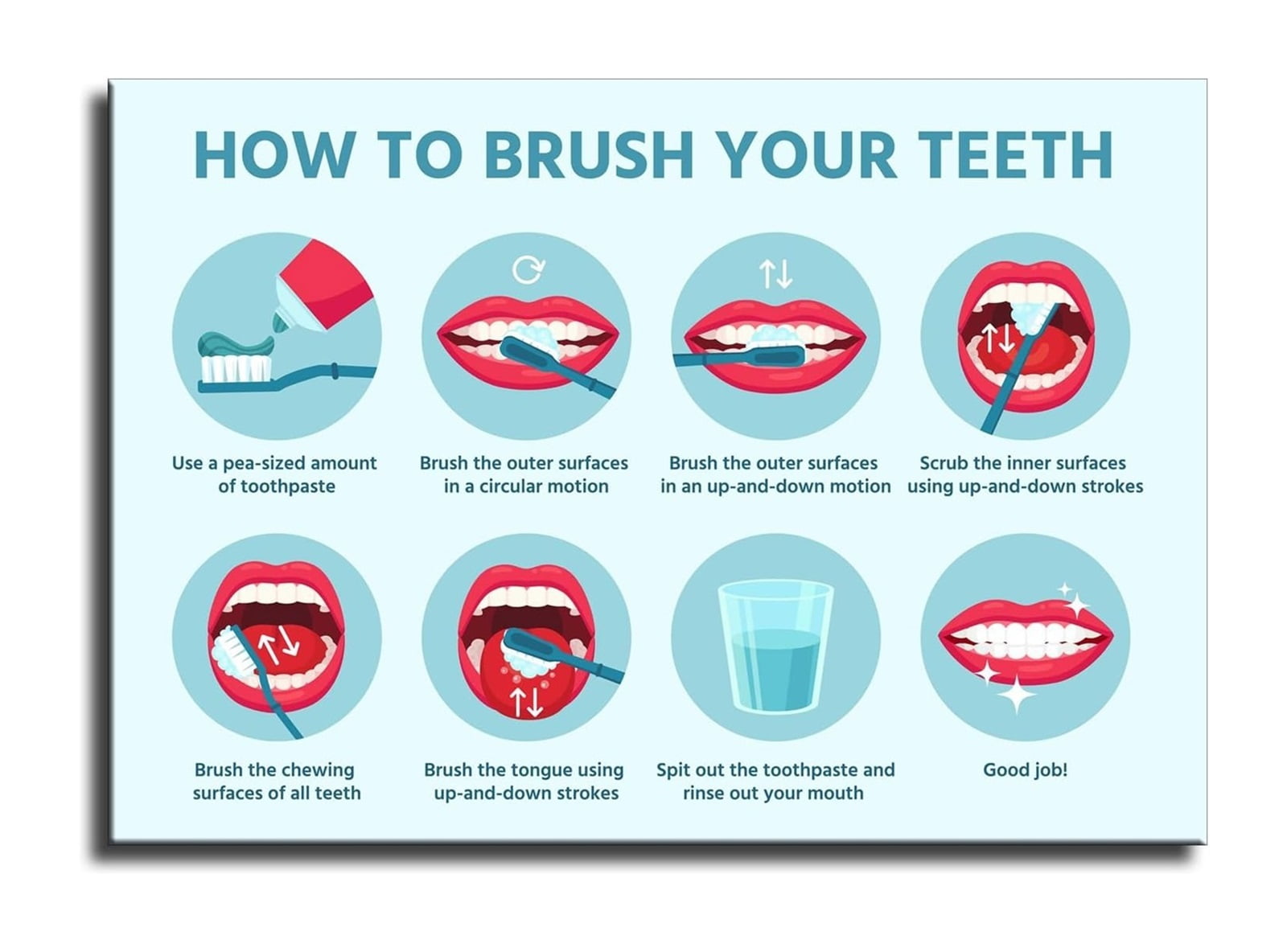 HOW TO BRUSH YOUR TEETH

Use a pea-sized amount of toothpaste

Brush the outer surfaces in a circular motion

Brush the outer surfaces in an up-and-down motion

Scrub the inner surfaces using up-and-down strokes

Brush the chewing surfaces of all teeth

Brush the tongue using up-and-down strokes

Spit out the toothpaste and rinse out your mouth

Good job!