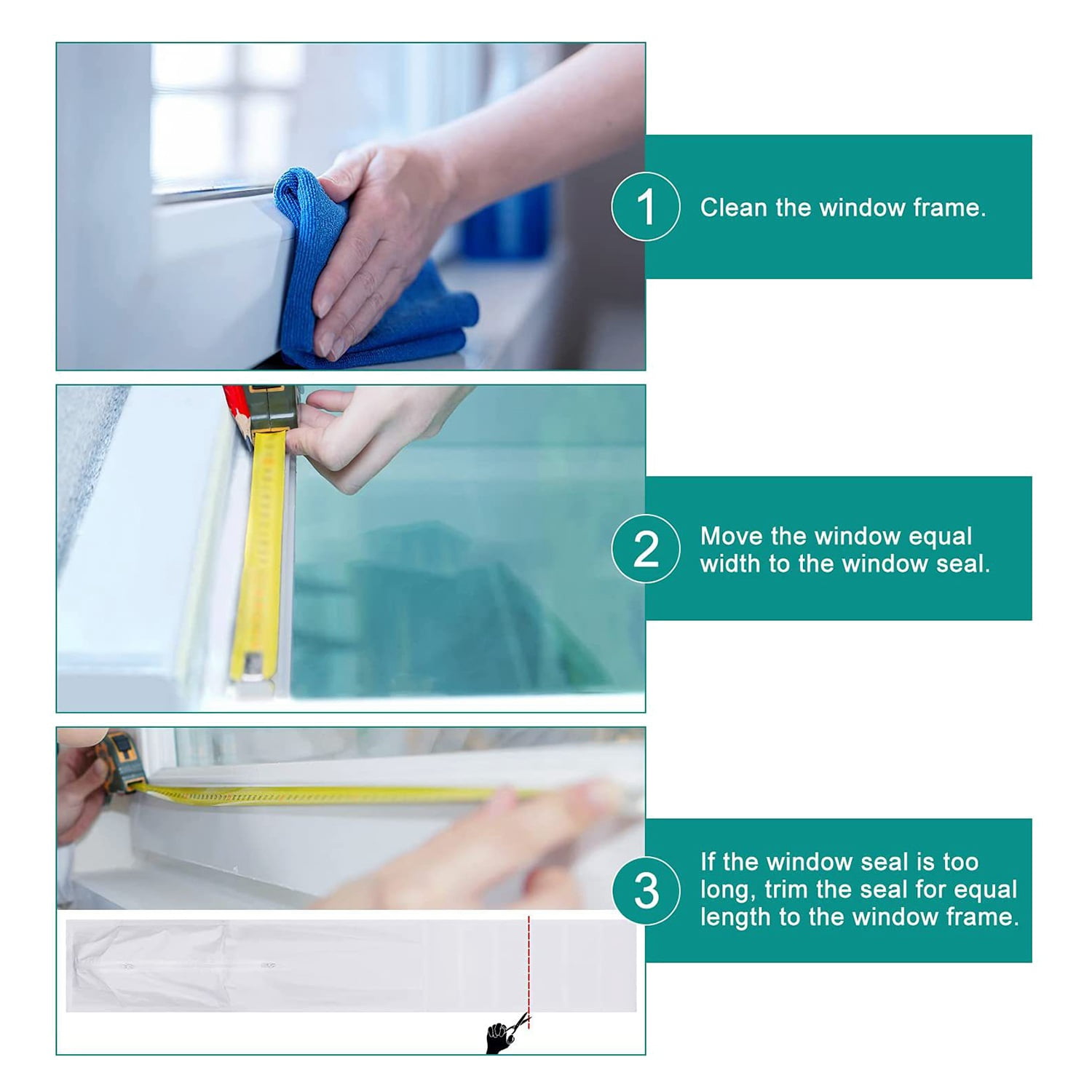 1 Clean the window frame.

2 Move the window equal width to the window seal.

3 If the window seal is too long, trim the seal for equal length to the window frame.