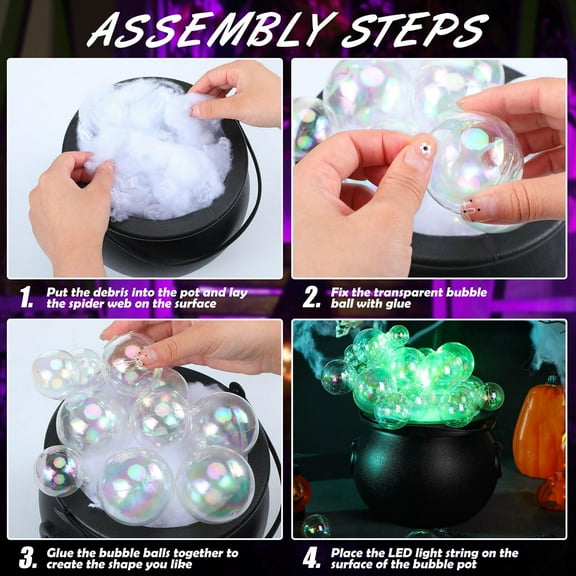 ASSEMBLY STEPS

1. Put the debris into the pot and lay the spider web on the surface

2. Fix the transparent bubble ball with glue

3. Glue the bubble balls together to create the shape you like

4. Place the LED light string on the surface of the bubble pot