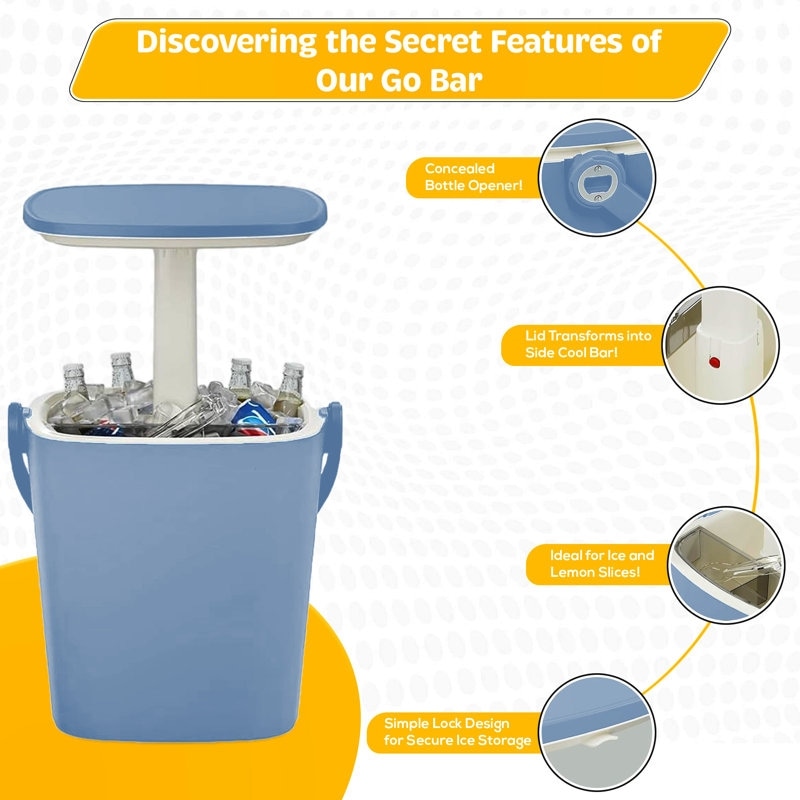 Discovering the Secret Features of Our Go Bar

Concealed Bottle Opener!

Lid Transforms into Side Cool Bar!

Ideal for Ice and Lemon Slices!

Simple Lock Design for Secure Ice Storage