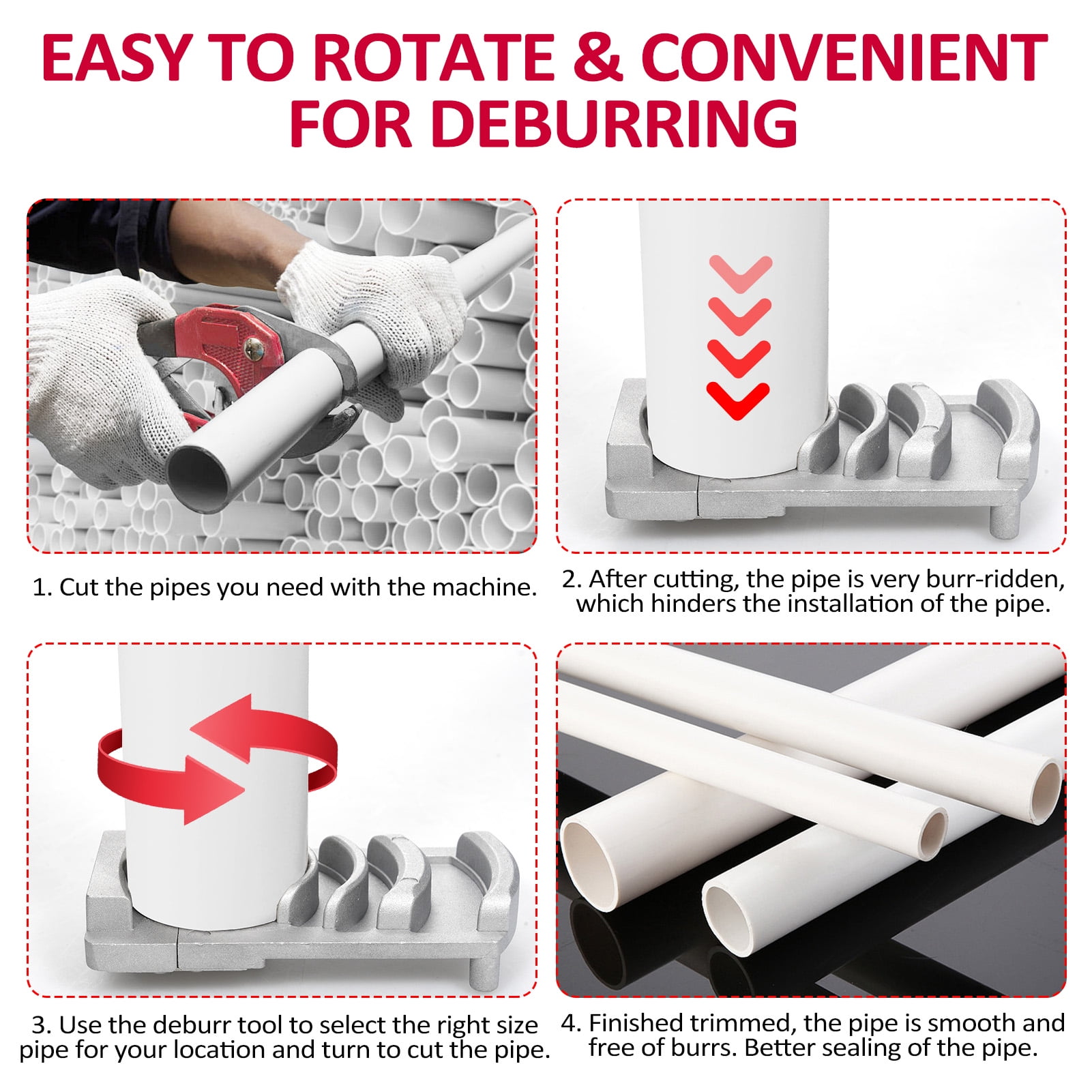 EASY TO ROTATE & CONVENIENT FOR DEBURRING

1. Cut the pipes you need with the machine.

2. After cutting, the pipe is very burr-ridden, which hinders the installation of the pipe.

3. Use the deburr tool to select the right size pipe for your location and turn to cut the pipe.

4. Finished trimmed, the pipe is smooth and free of burrs. Better sealing of the pipe.