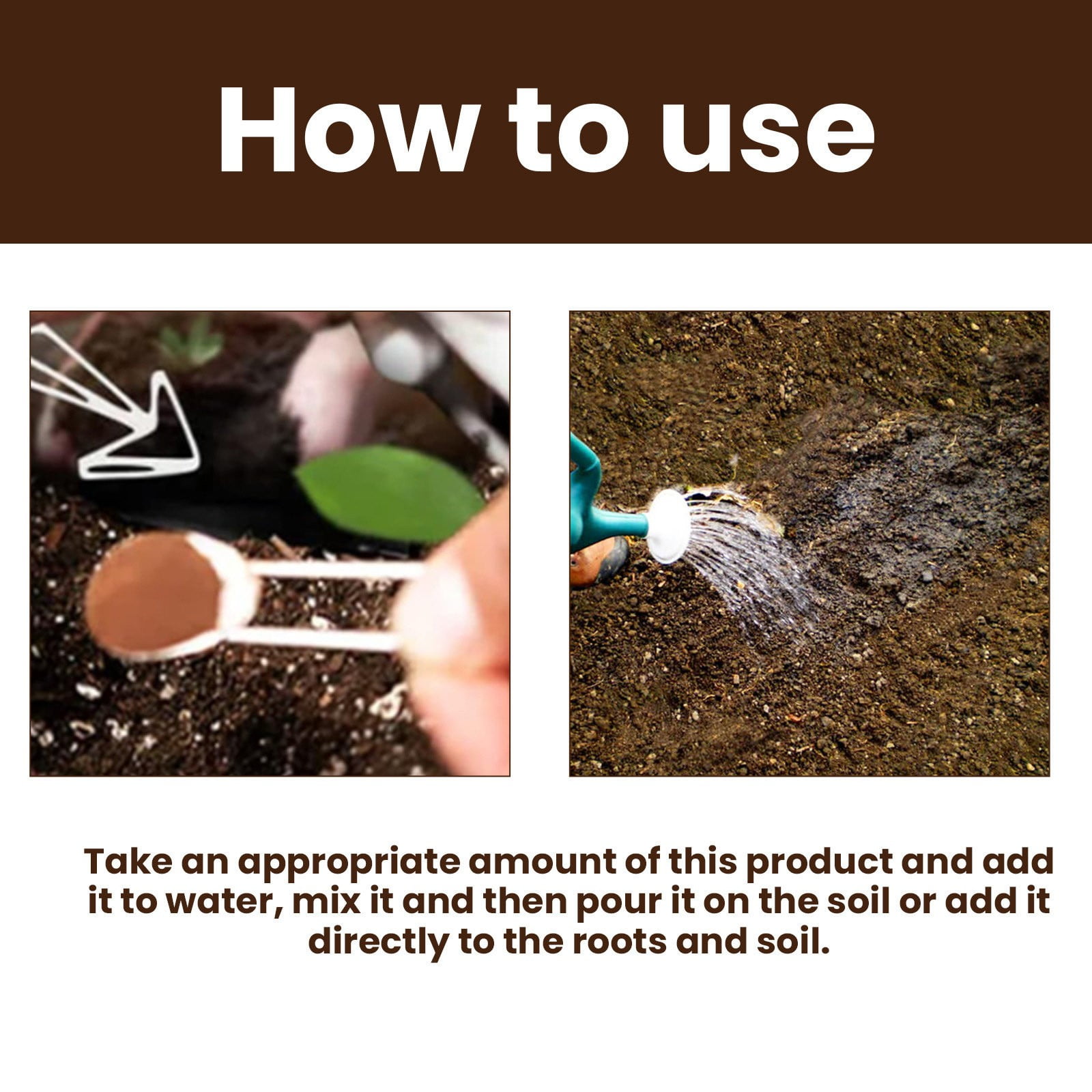 How to use

Take an appropriate amount of this product and add it to water, mix it and then pour it on the soil or add it directly to the roots and soil.