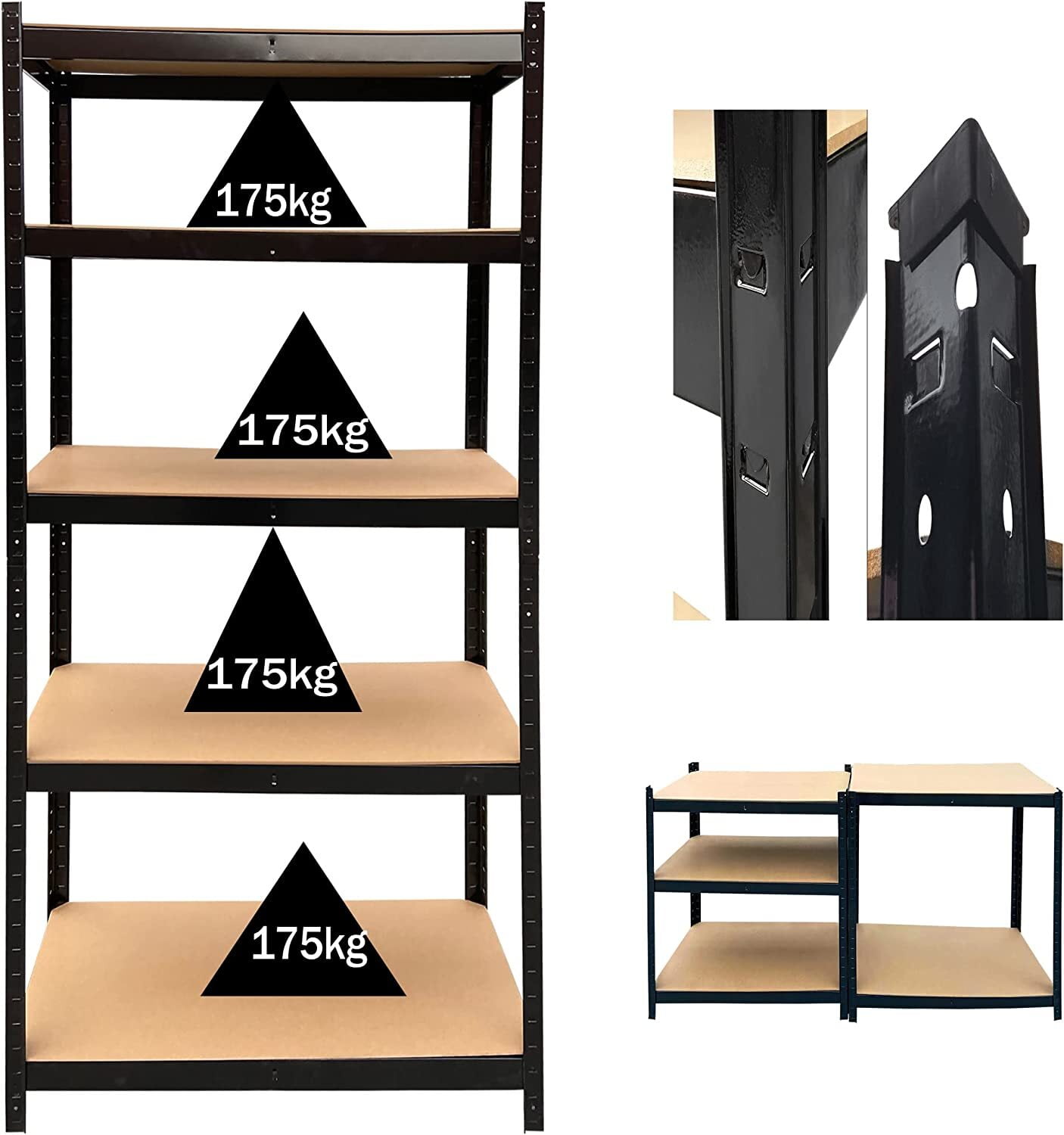 175kg

175kg

175kg

175kg