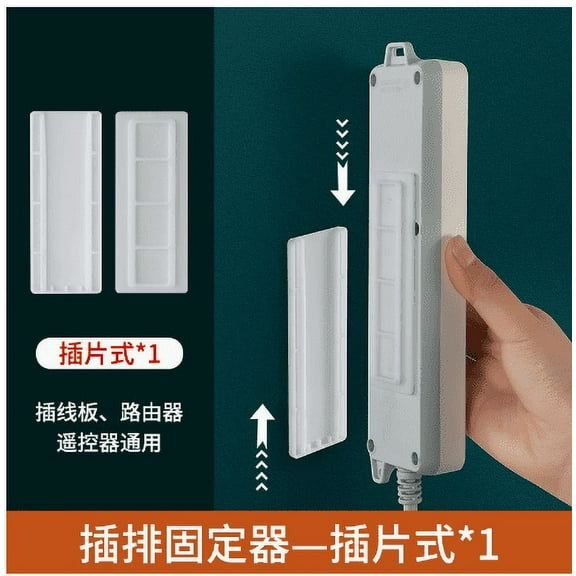 插片式*1

插线板、路由器
遥控器通用

插排固定器—插片式*1