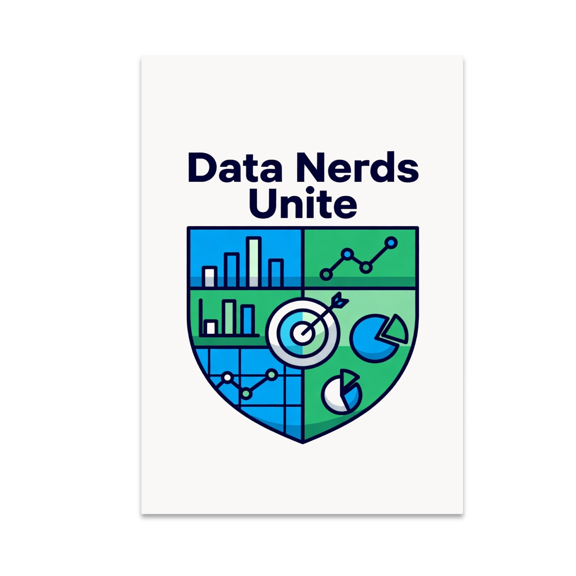 Data Nerds Unite