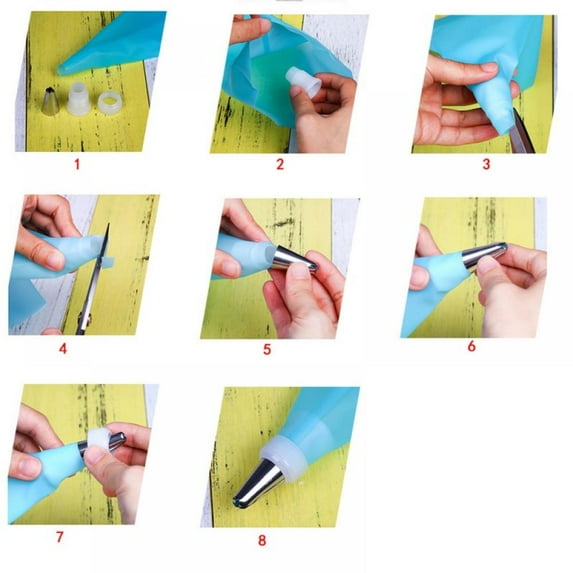 1

2

3

4

5

6

7

8