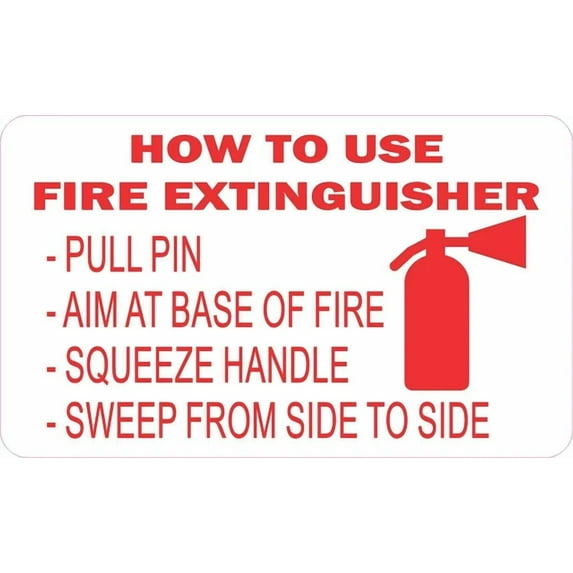 HOW TO USE
FIRE EXTINGUISHER

- PULL PIN
- AIM AT BASE OF FIRE
- SQUEEZE HANDLE
- SWEEP FROM SIDE TO SIDE