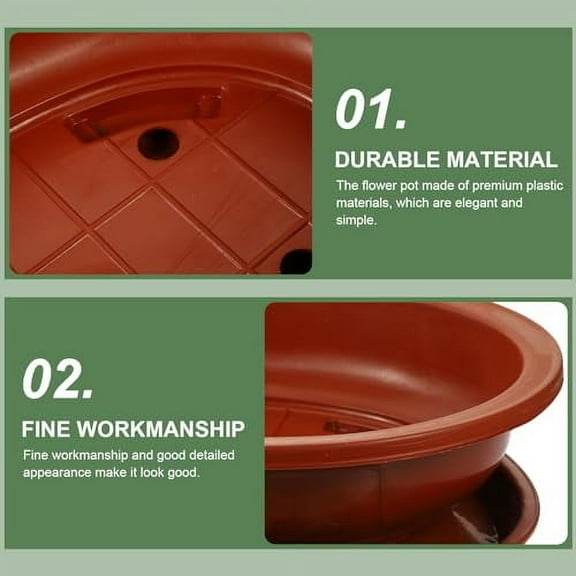 01.

DURABLE MATERIAL

The flower pot made of premium plastic materials, which are elegant and simple.

02.

FINE WORKMANSHIP

Fine workmanship and good detailed appearance make it look good.