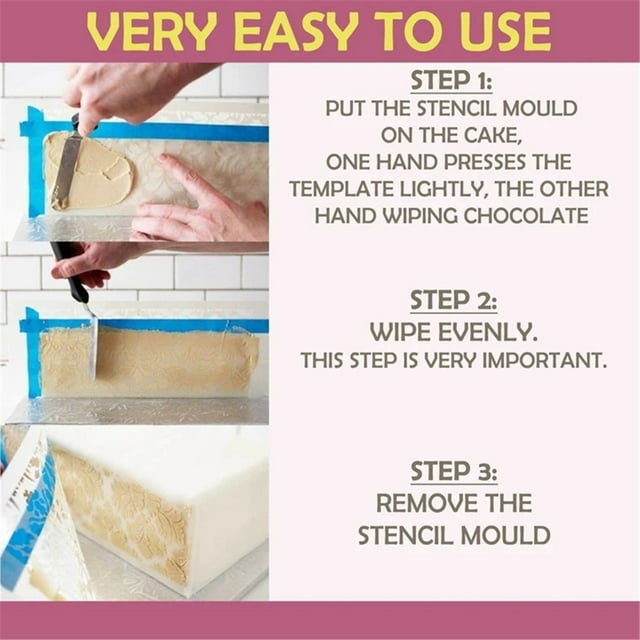 VERY EASY TO USE

STEP 1:
PUT THE STENCIL MOULD ON THE CAKE, ONE HAND PRESSES THE TEMPLATE LIGHTLY, THE OTHER HAND WIPING CHOCOLATE

STEP 2:
WIPE EVENLY.
THIS STEP IS VERY IMPORTANT.

STEP 3:
REMOVE THE STENCIL MOULD