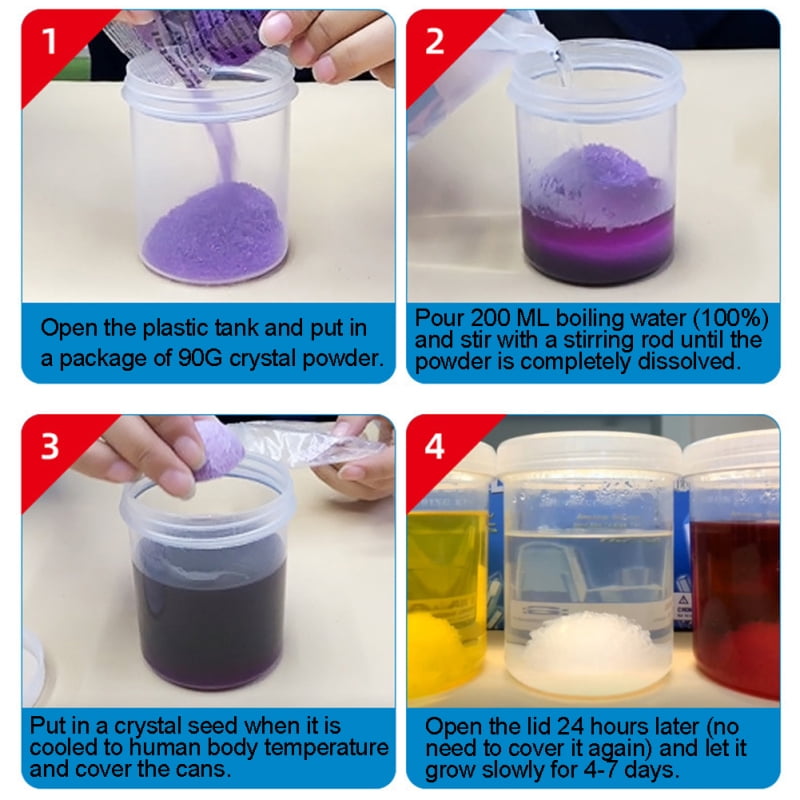 1

Open the plastic tank and put in a package of 90G crystal powder.

2

Pour 200 ML boiling water (100%) and stir with a stirring rod until the powder is completely dissolved.

3

Put in a crystal seed when it is cooled to human body temperature and cover the cans.

4

Open the lid 24 hours later (no need to cover it again) and let it grow slowly for 4-7 days.