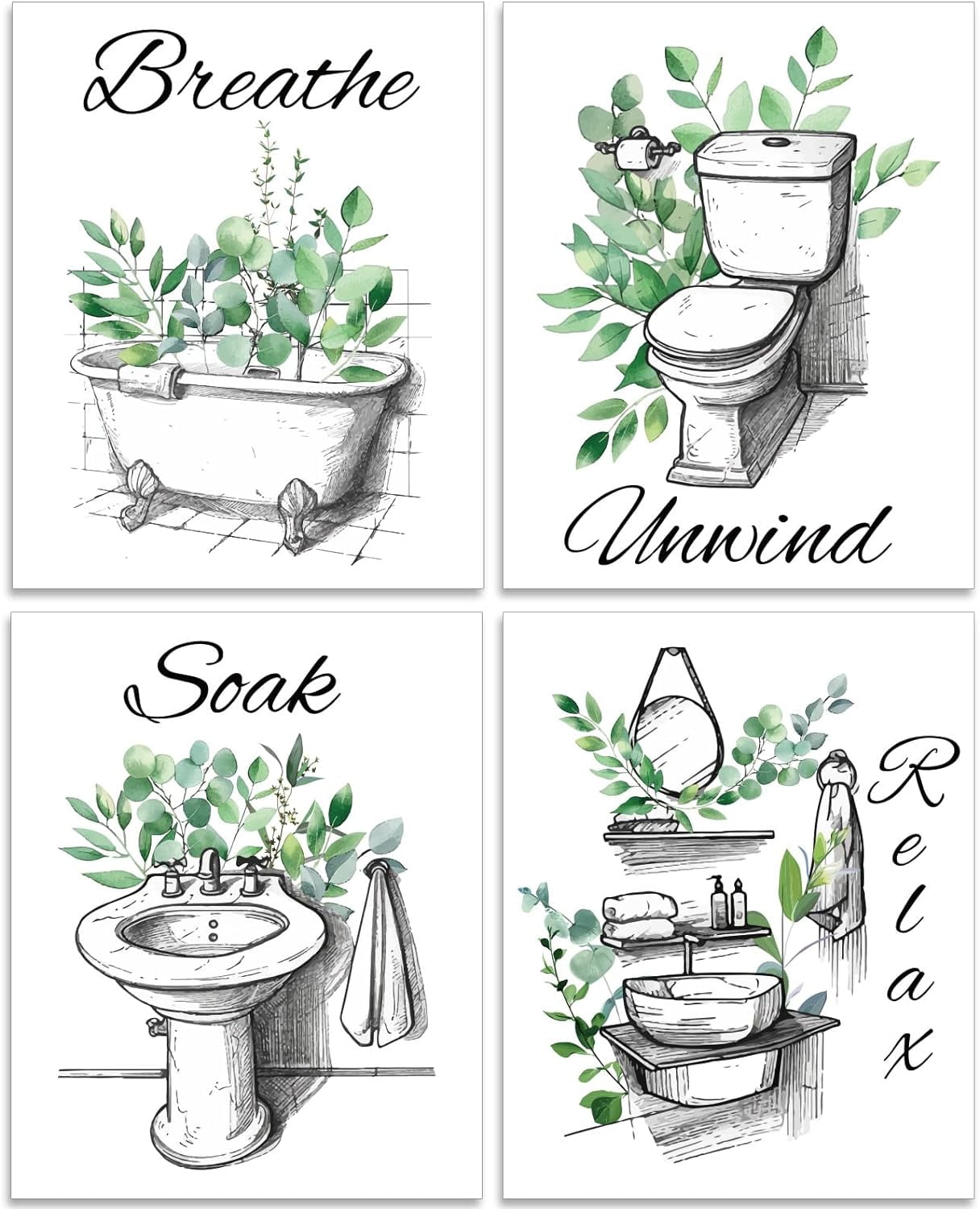 Breathe

Unwind

Soak

Relax