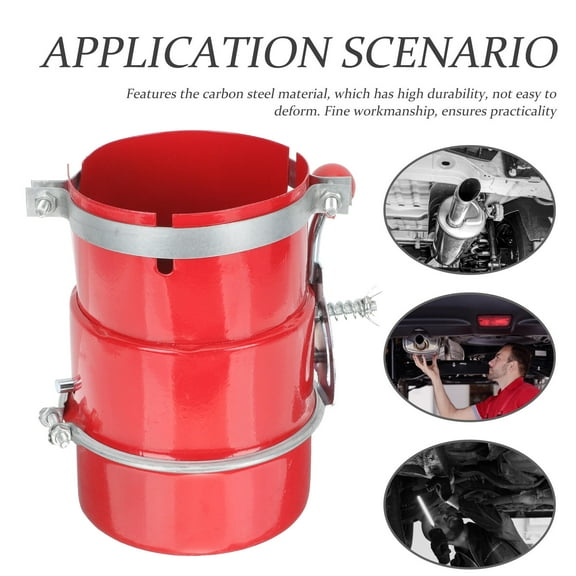 APPLICATION SCENARIO

Features the carbon steel material, which has high durability, not easy to deform. Fine workmanship, ensures practicality