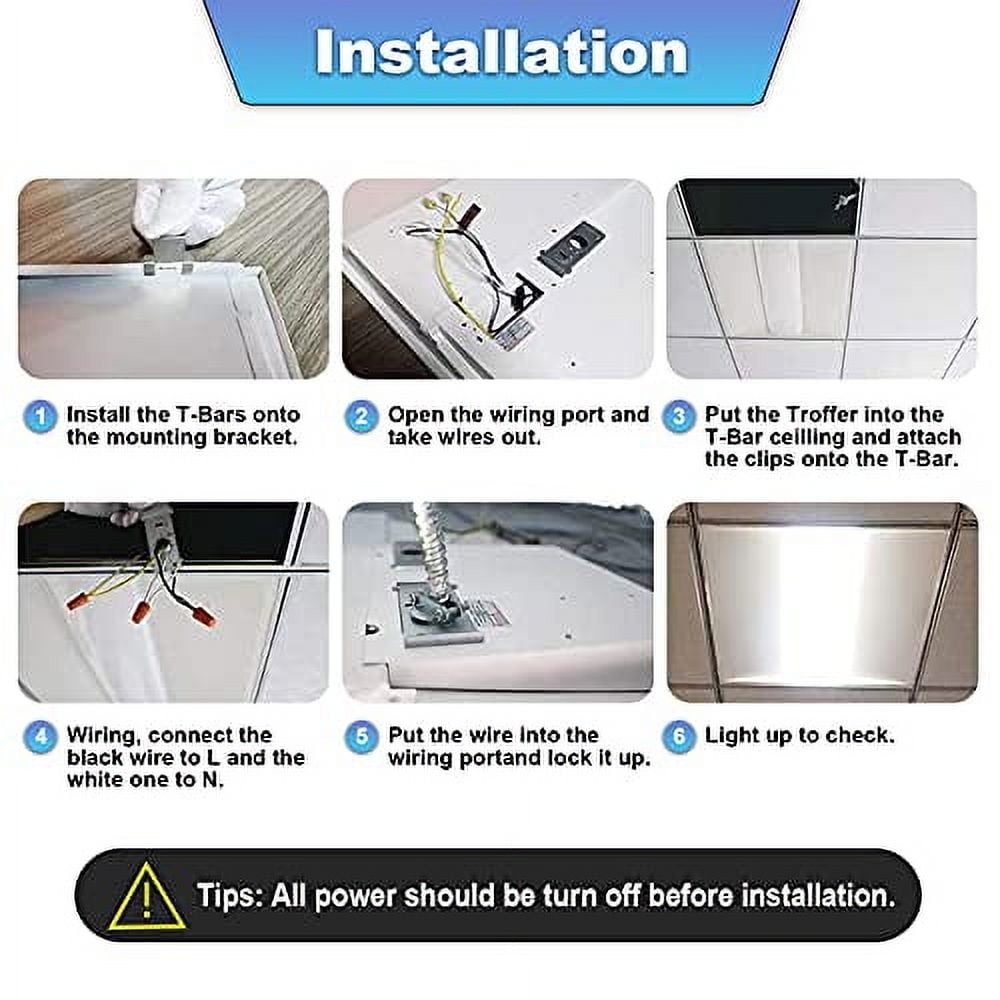 Installation

1 Install the T-Bars onto the mounting bracket.

2 Open the wiring port and take wires out.

3 Put the Troffer into the T-Bar ceilling and attach the clips onto the T-Bar.

4 Wiring, connect the black wire to L and the white one to N.

5 Put the wire into the wiring portand lock it up.

6 Light up to check.

Tips: All power should be turn off before installation.