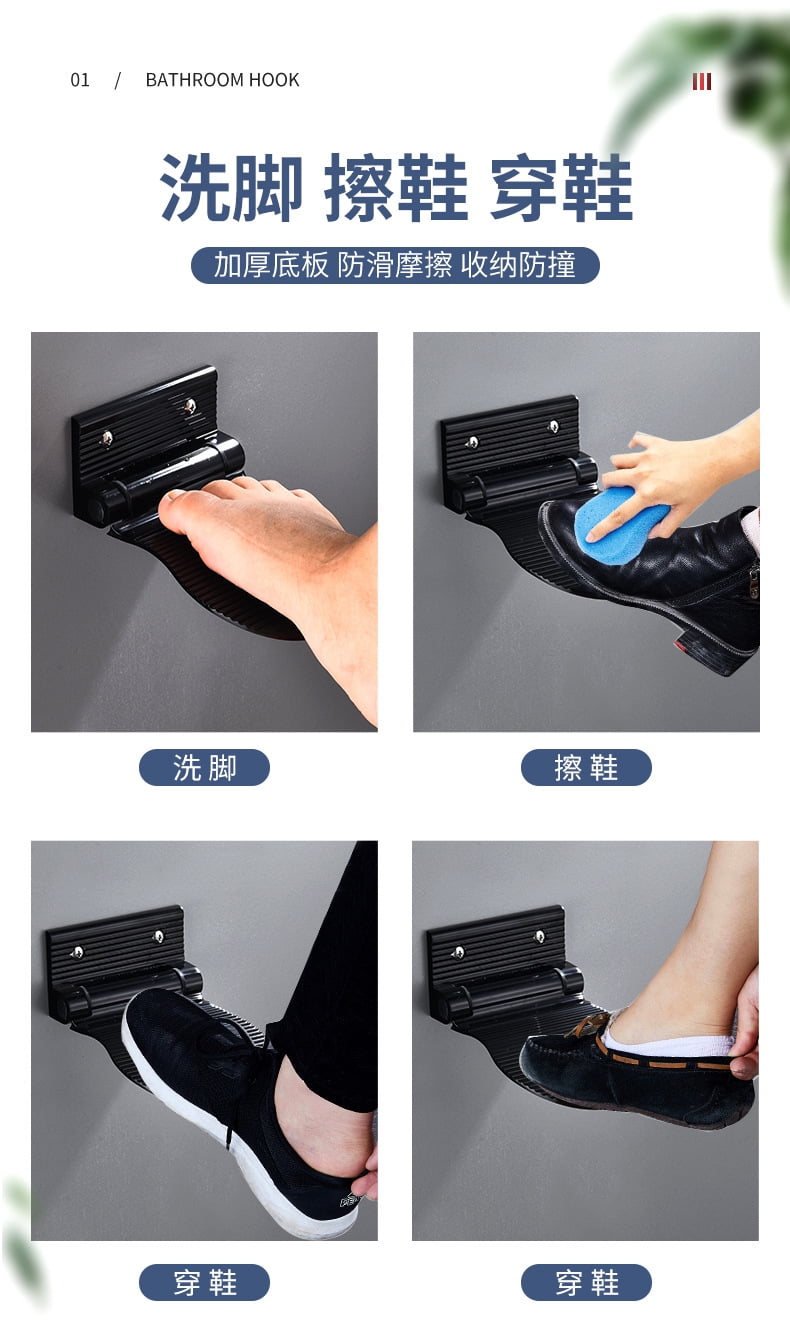 01 / BATHROOM HOOK

洗脚 擦鞋 穿鞋

加厚底板 防滑摩擦 收纳防撞

洗脚

擦鞋

穿鞋

穿鞋