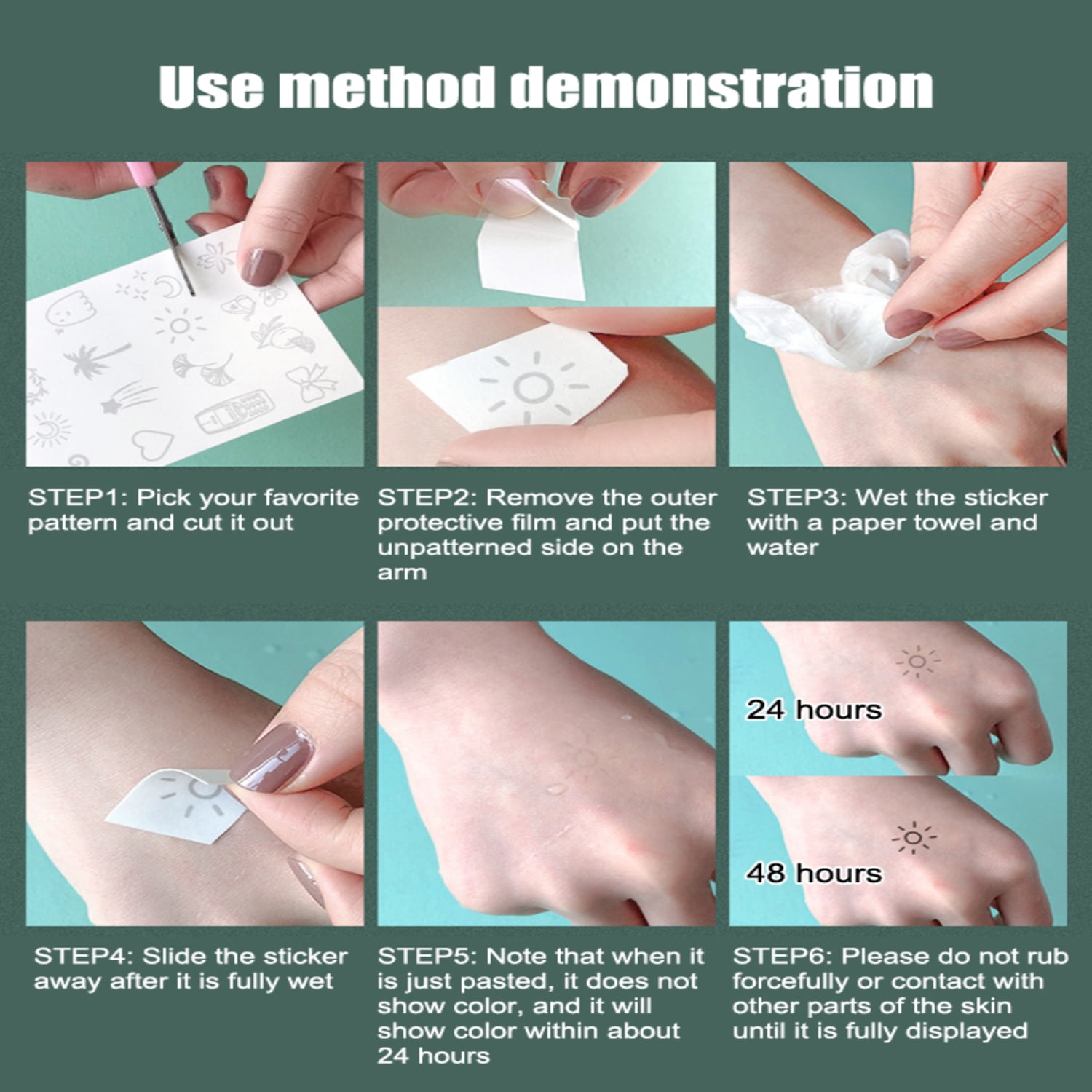 Use method demonstration

STEP1: Pick your favorite pattern and cut it out

STEP2: Remove the outer protective film and put the unpatterned side on the arm

STEP3: Wet the sticker with a paper towel and water

24 hours

48 hours

STEP4: Slide the sticker away after it is fully wet

STEP5: Note that when it is just pasted, it does not show color, and it will show color within about 24 hours

STEP6: Please do not rub forcefully or contact with other parts of the skin until it is fully displayed