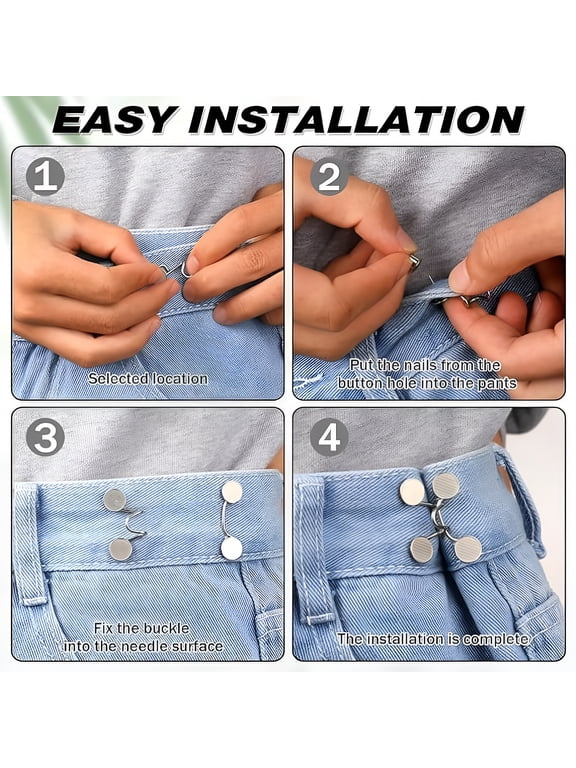 EASY INSTALLATION

1

Selected location

2

Put the nails from the button hole into the pants

3

Fix the buckle into the needle surface

4

The installation is complete