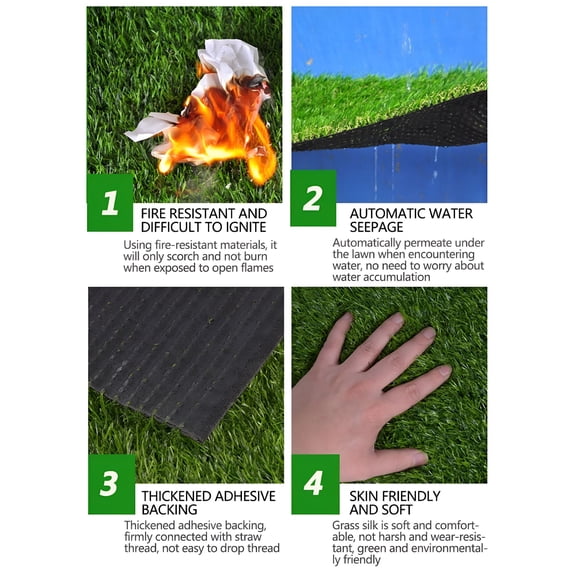 1

FIRE RESISTANT AND DIFFICULT TO IGNITE

Using fire-resistant materials, it will only scorch and not burn when exposed to open flames

2

AUTOMATIC WATER SEEPAGE

Automatically permeate under the lawn when encountering water, no need to worry about water accumulation

3

THICKENED ADHESIVE BACKING

Thickened adhesive backing, firmly connected with straw thread, not easy to drop thread

4

SKIN FRIENDLY AND SOFT

Grass silk is soft and comfortable, not harsh and wear-resistant, green and environmentally friendly