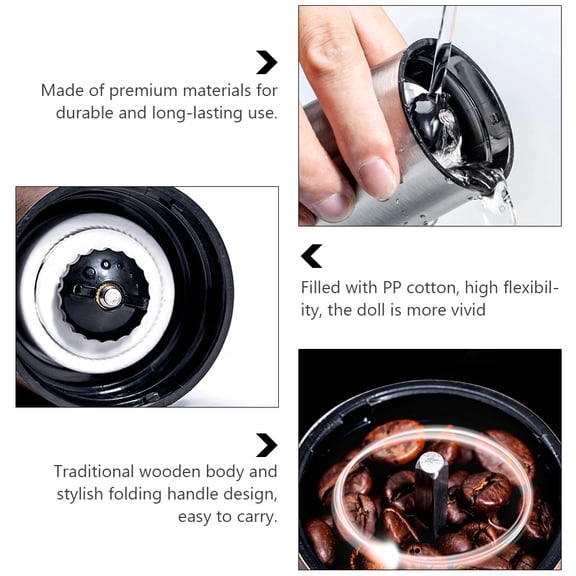 Made of premium materials for durable and long-lasting use.

Filled with PP cotton, high flexibility, the doll is more vivid

Traditional wooden body and stylish folding handle design, easy to carry.