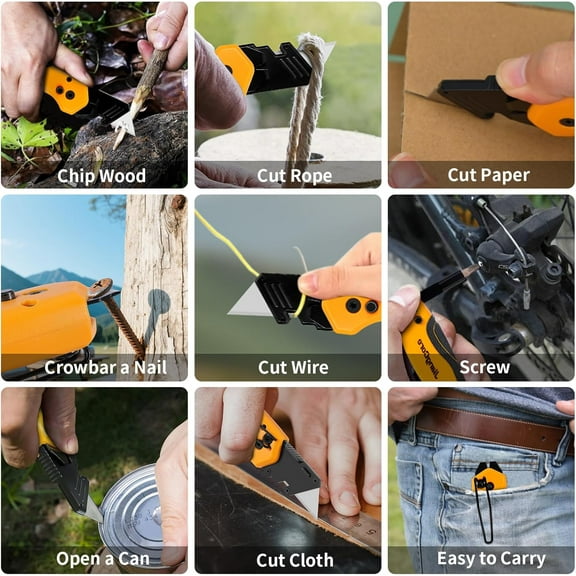 Chip Wood

Cut Rope

Cut Paper

Crowbar a Nail

Cut Wire

Screw

Open a Can

Cut Cloth

Easy to Carry