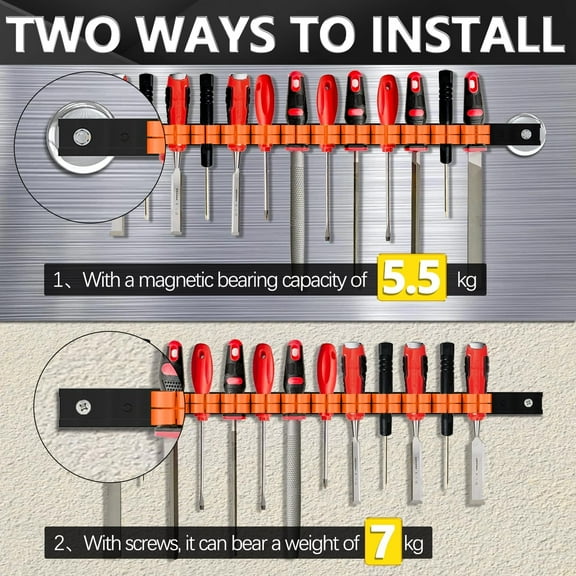 TWO WAYS TO INSTALL

1、With a magnetic bearing capacity of 5.5 kg

2、With screws, it can bear a weight of 7 kg