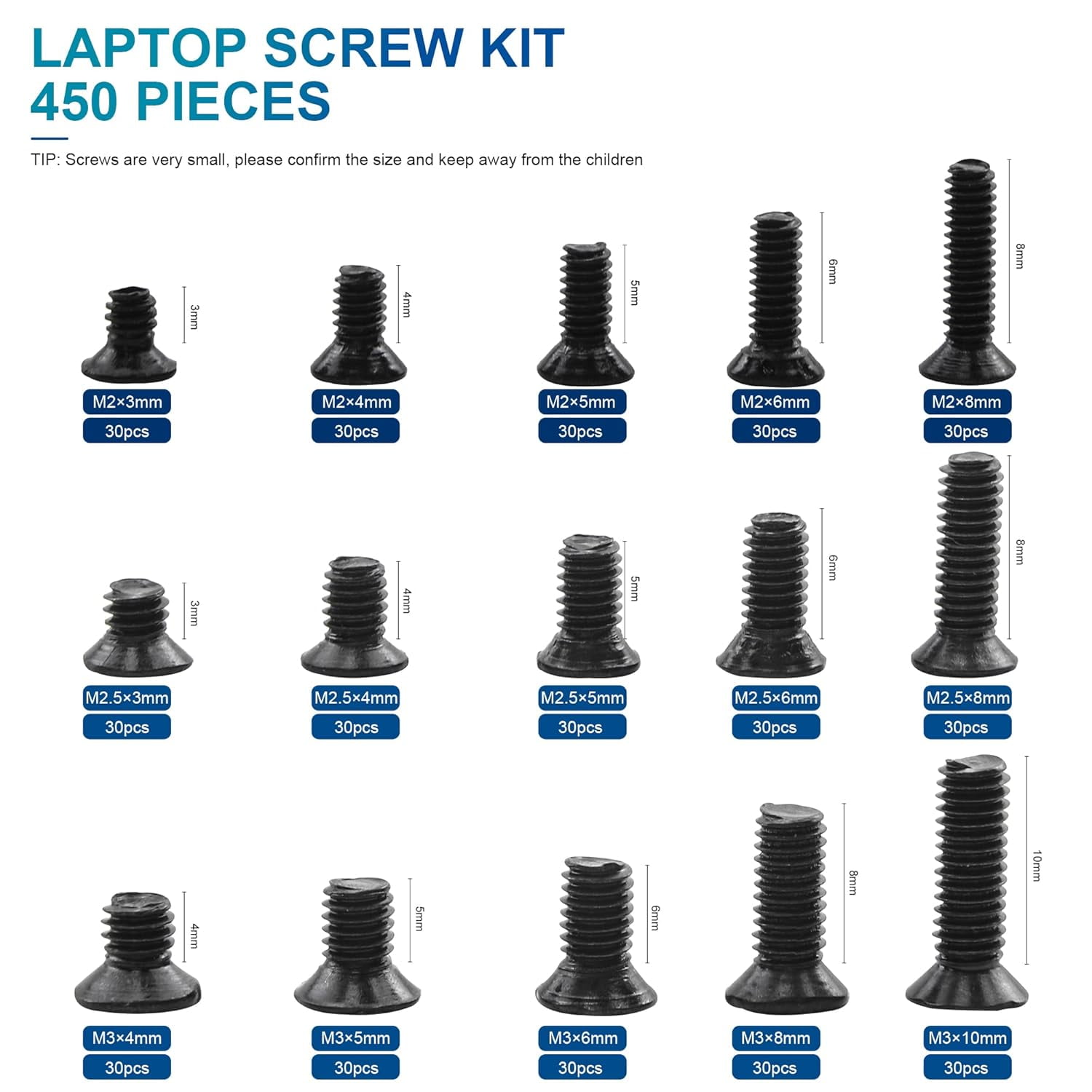 LAPTOP SCREW KIT
450 PIECES

TIP: Screws are very small, please confirm the size and keep away from the children

3mm
M2×3mm
30pcs

4mm
M2×4mm
30pcs

5mm
M2×5mm
30pcs

6mm
M2×6mm
30pcs

8mm
M2×8mm
30pcs

3mm
M2.5×3mm
30pcs

4mm
M2.5×4mm
30pcs

5mm
M2.5×5mm
30pcs

6mm
M2.5×6mm
30pcs

8mm
M2.5×8mm
30pcs

4mm
M3×4mm
30pcs

5mm
M3×5mm
30pcs

6mm
M3×6mm
30pcs

8mm
M3×8mm
30pcs

10mm
M3×10mm
30pcs